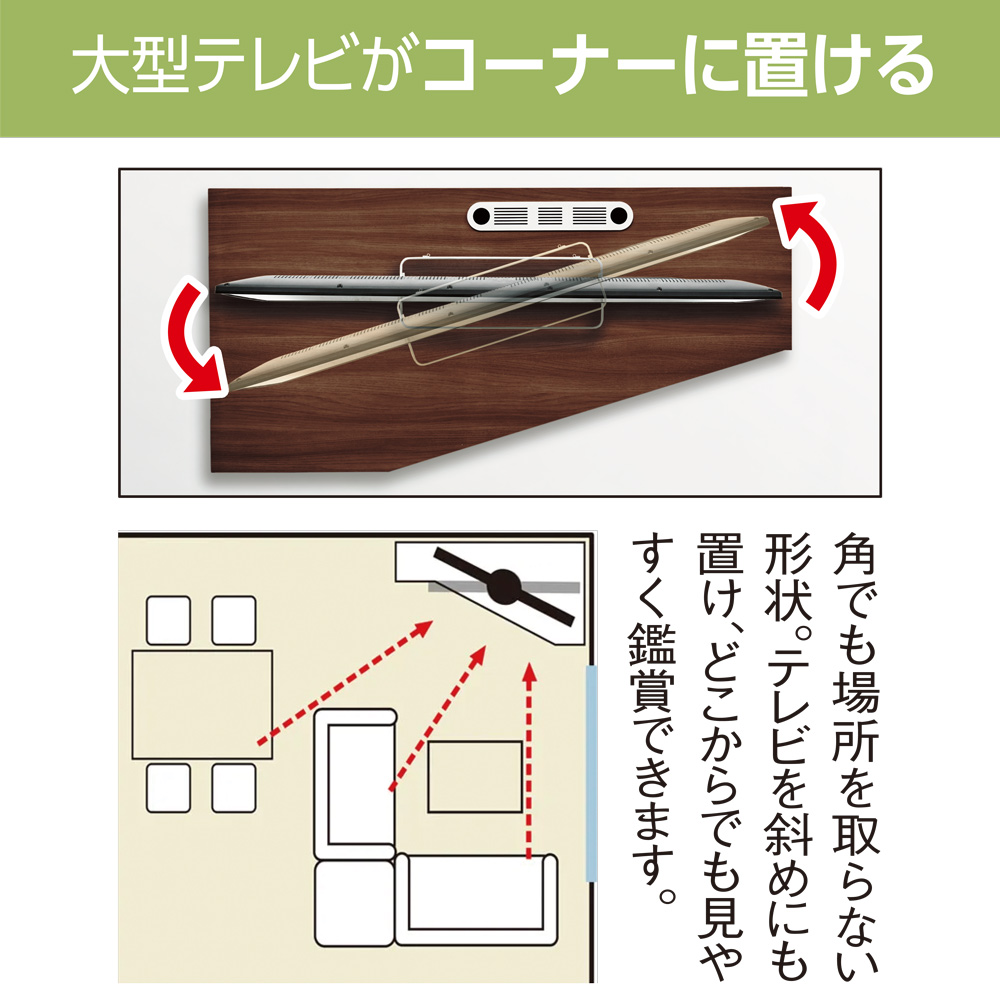 大型テレビがコーナーに置ける

角でも場所を取らない形状。テレビを斜めにも置け、どこからでも見やすく鑑賞できます。