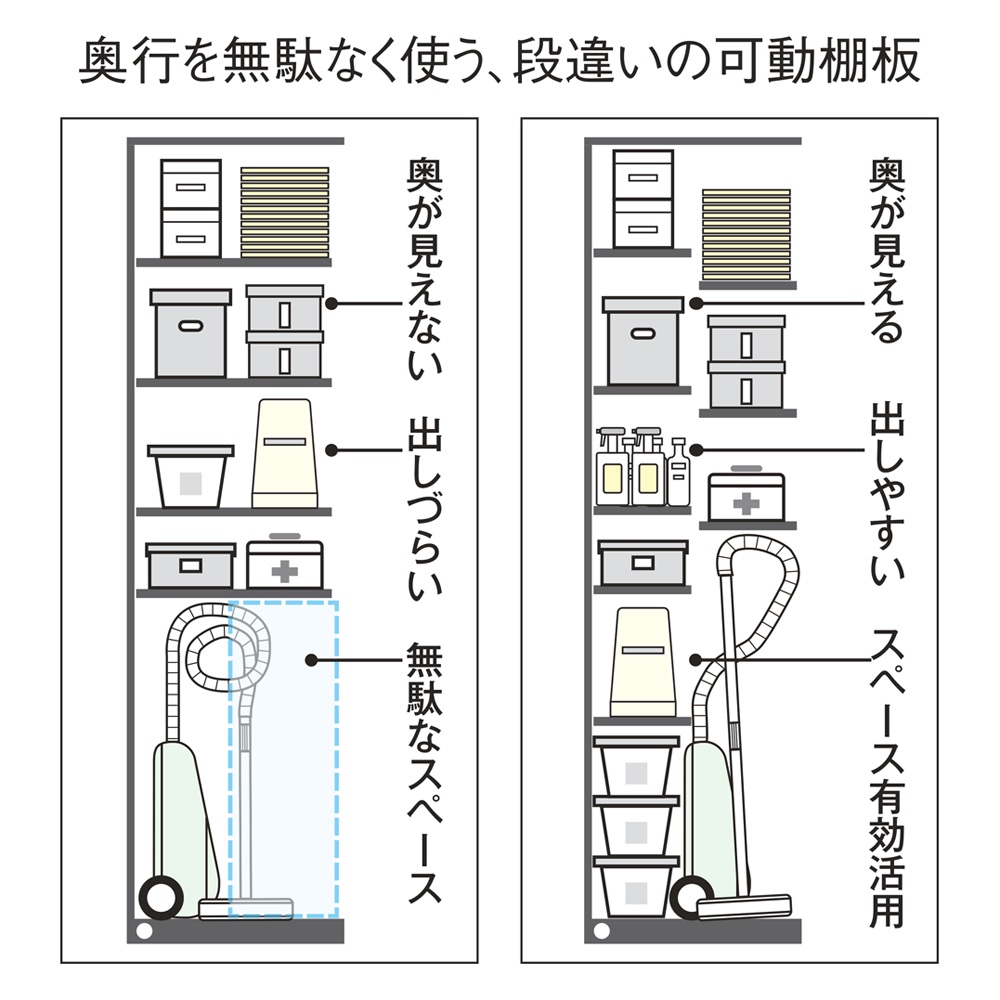 奥行を無駄なく使う、段違いの可動棚板

奥が見えない

出しづらい

無駄なスペース

奥が見える

出しやすい

スペース有効活用