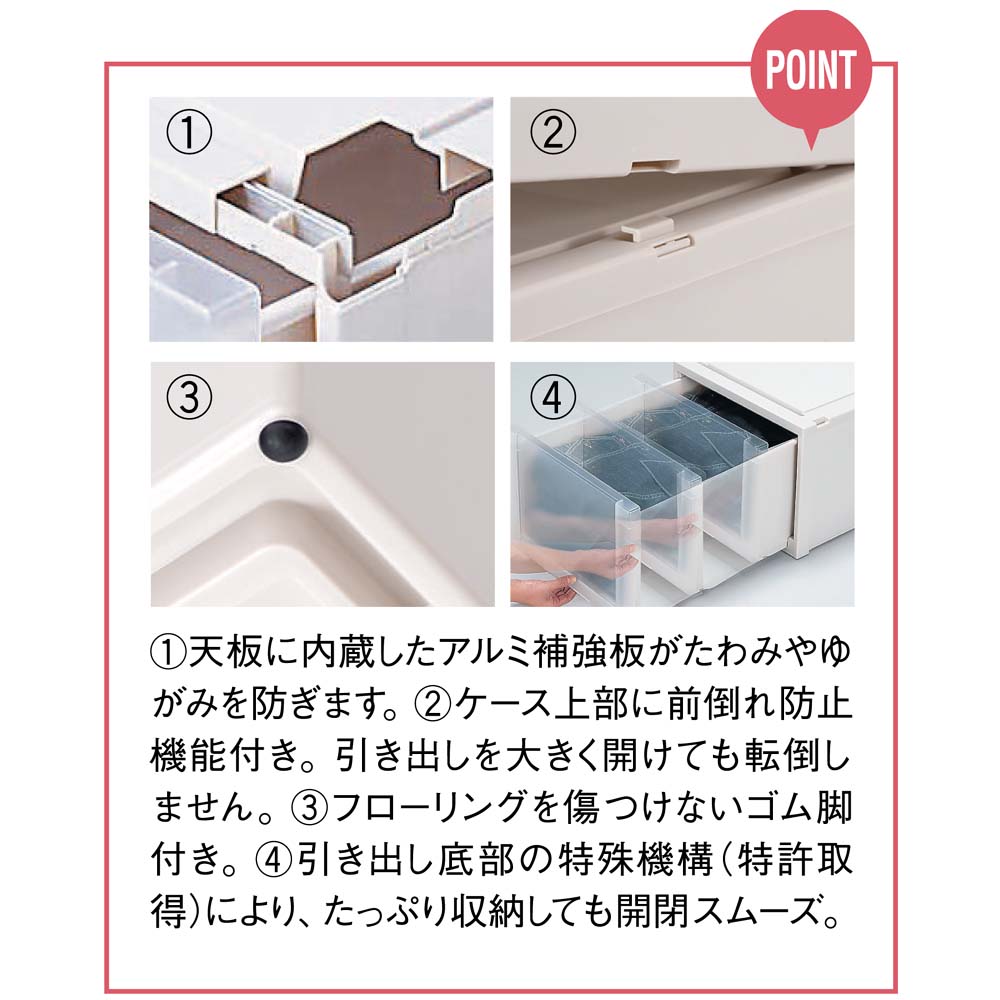 POINT

①

②

③

④

①天板に内蔵したアルミ補強板がたわみやゆがみを防ぎます。②ケース上部に前倒れ防止機能付き。引き出しを大きく開けても転倒しません。③フローリングを傷つけないゴム脚付き。④引き出し底部の特殊機構(特許取得)により、たっぷり収納しても開閉スムーズ。