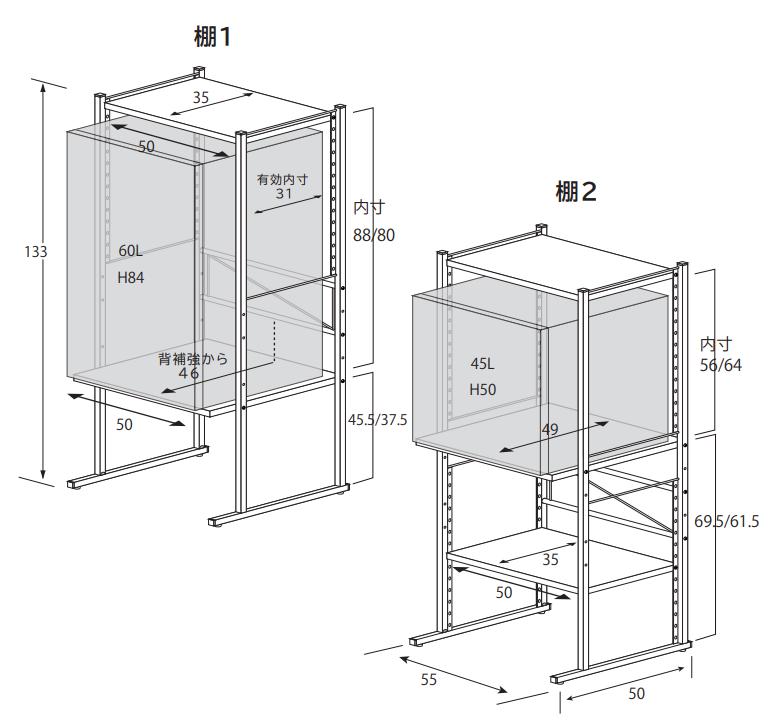 棚1

35

50

有効内寸
31

内寸
88/80

133

60L
H84

背補強から
46

50

45.5/37.5

棚2

内寸
56/64

45L
H50

49

69.5/61.5

35

50

55

50