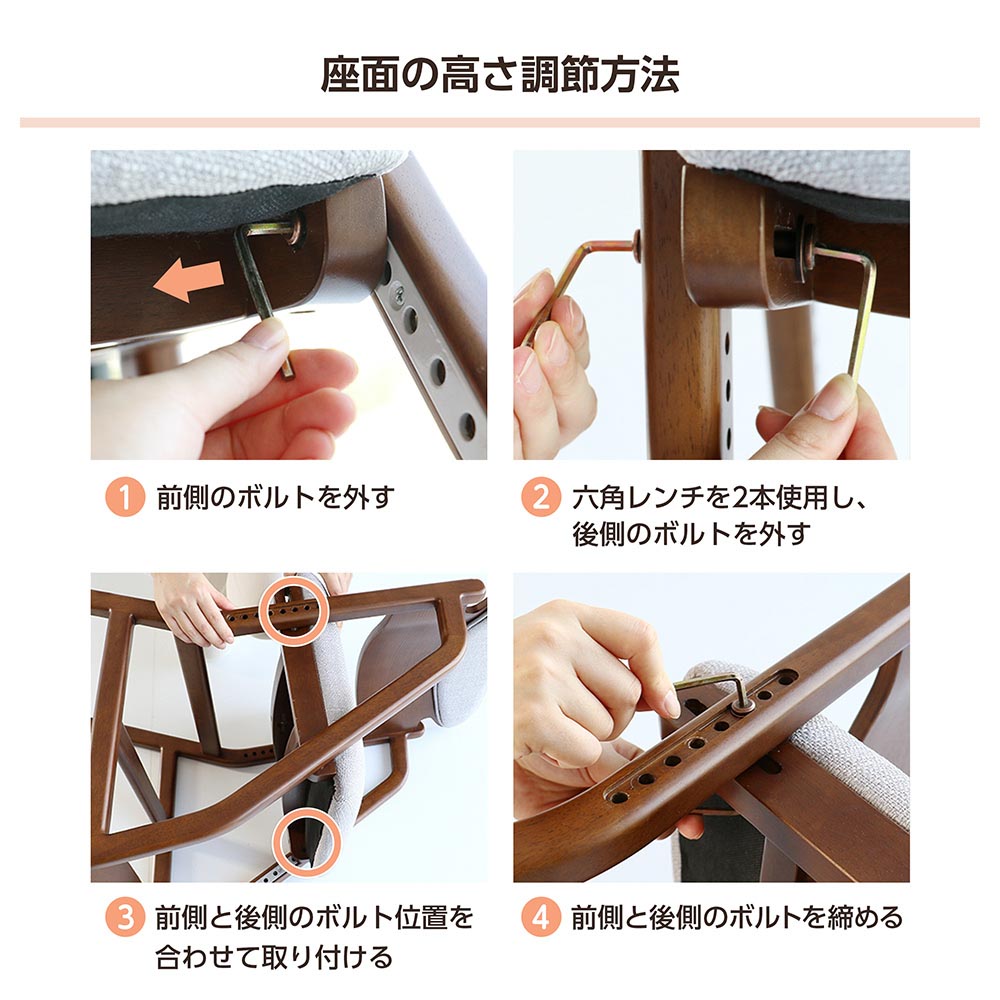 座面の高さ調節方法

1 前側のボルトを外す

2 六角レンチを2本使用し、後側のボルトを外す

3 前側と後側のボルト位置を合わせて取り付ける

4 前側と後側のボルトを締める