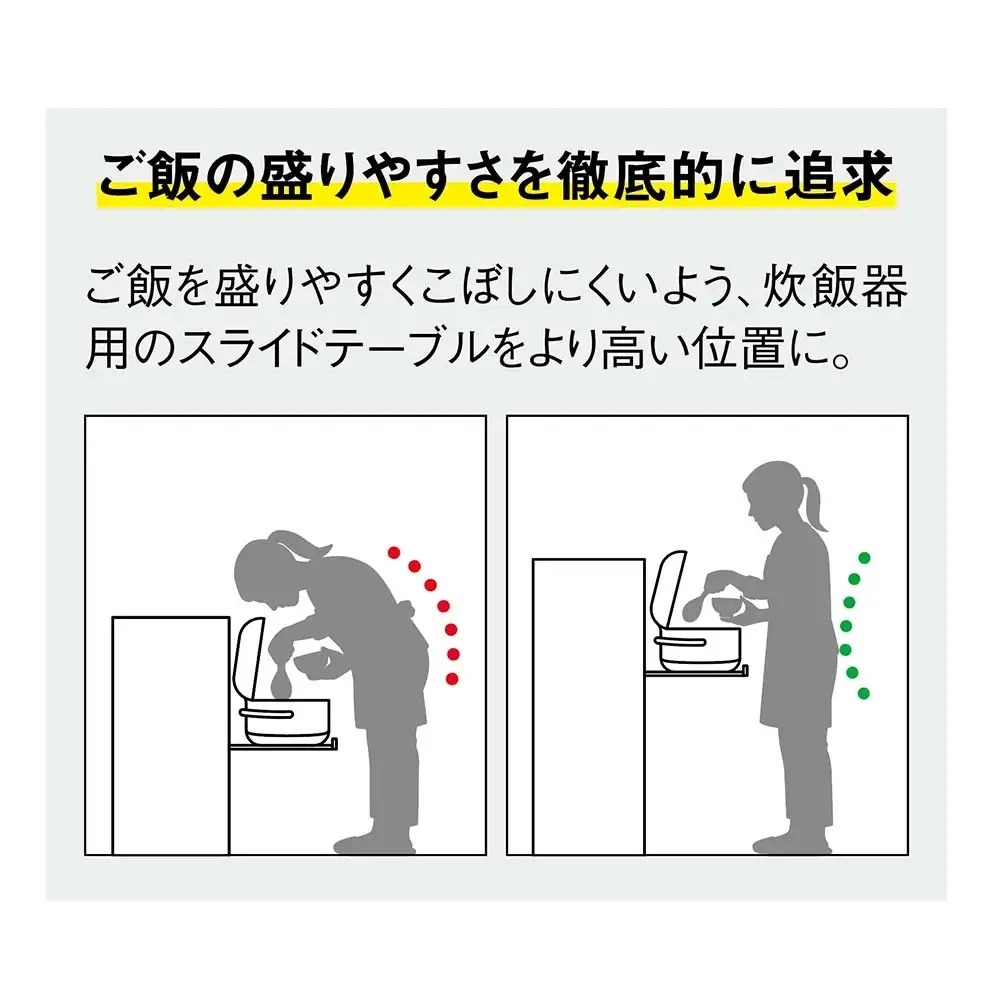 ご飯の盛りやすさを徹底的に追求

ご飯を盛りやすくこぼしにくいよう、炊飯器用のスライドテーブルをより高い位置に。