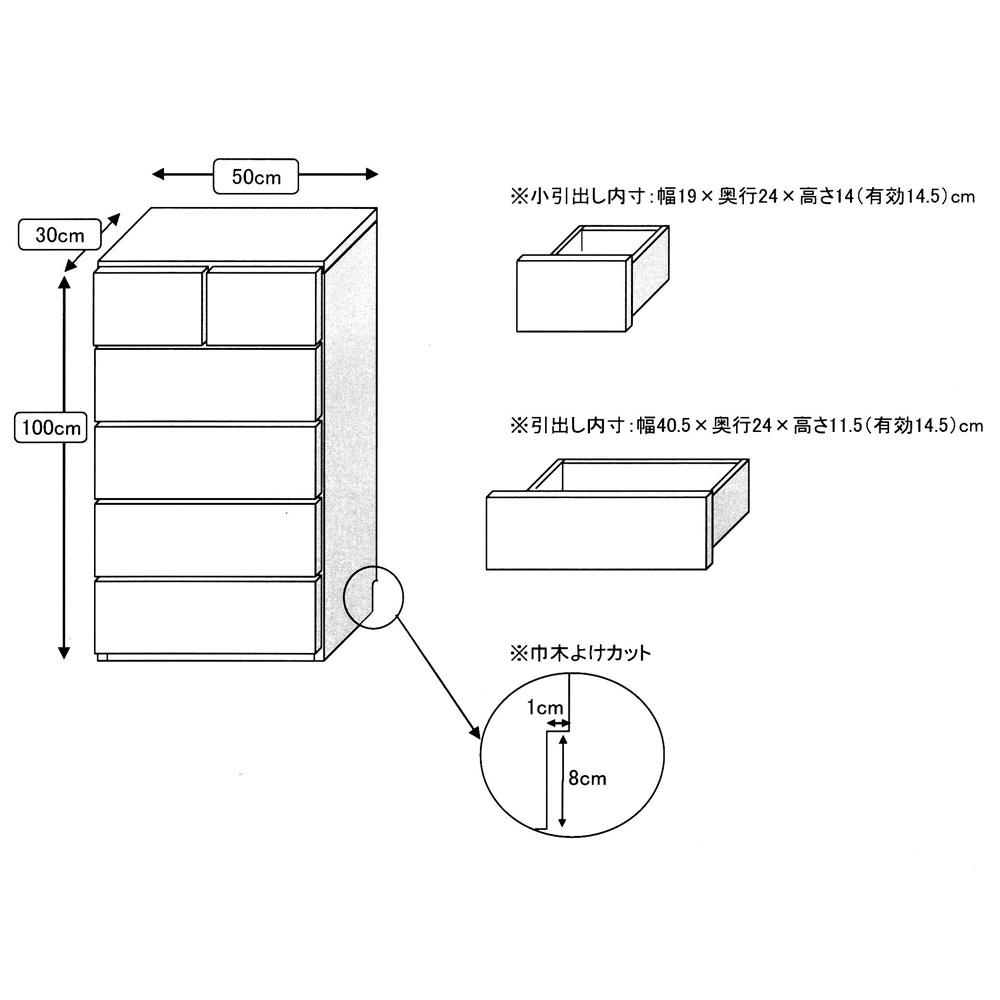 50cm

30cm

100cm

※小引出し内寸:幅19×奥行24×高さ14(有効14.5)cm

※引出し内寸:幅40.5×奥行24×高さ11.5(有効14.5)cm

※巾木よけカット

1cm

8cm