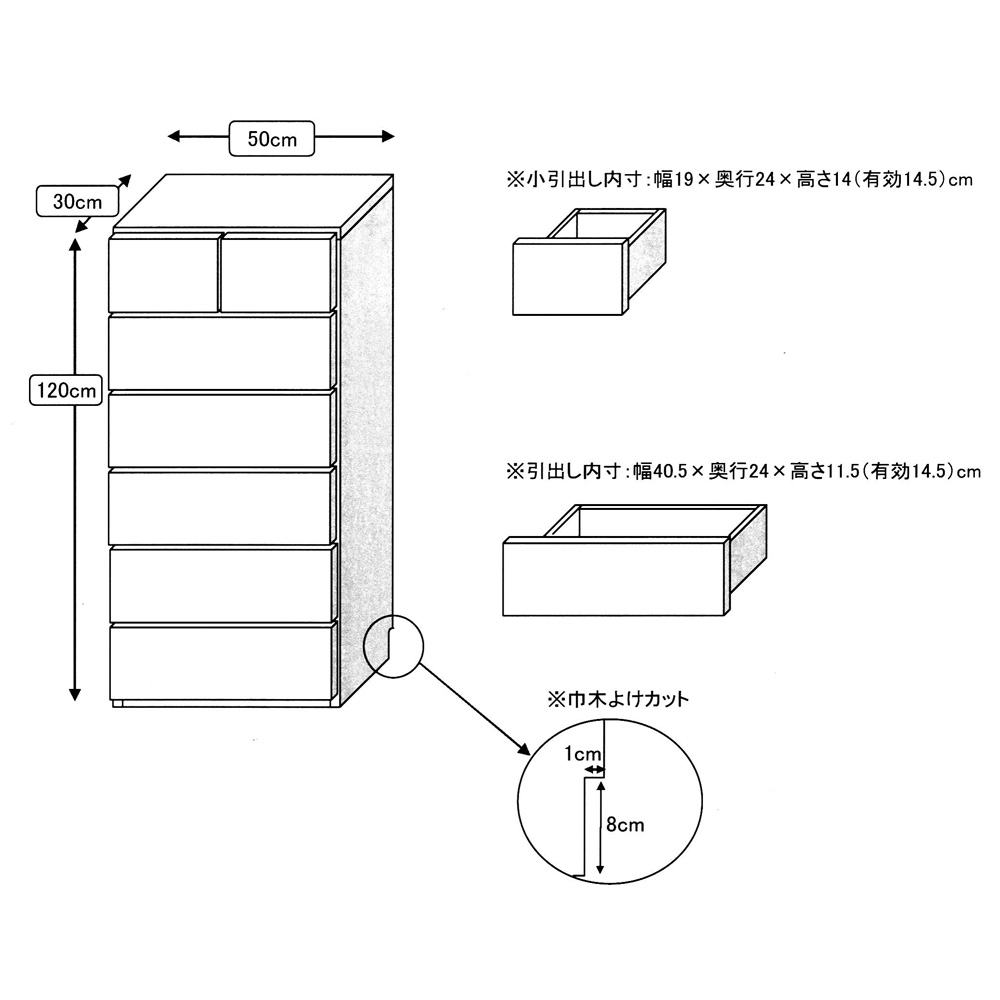 50cm

30cm

120cm

※小引出し内寸:幅19×奥行24×高さ14(有効14.5)cm

※引出し内寸:幅40.5×奥行24×高さ11.5(有効14.5)cm

※巾木よけカット

1cm

8cm