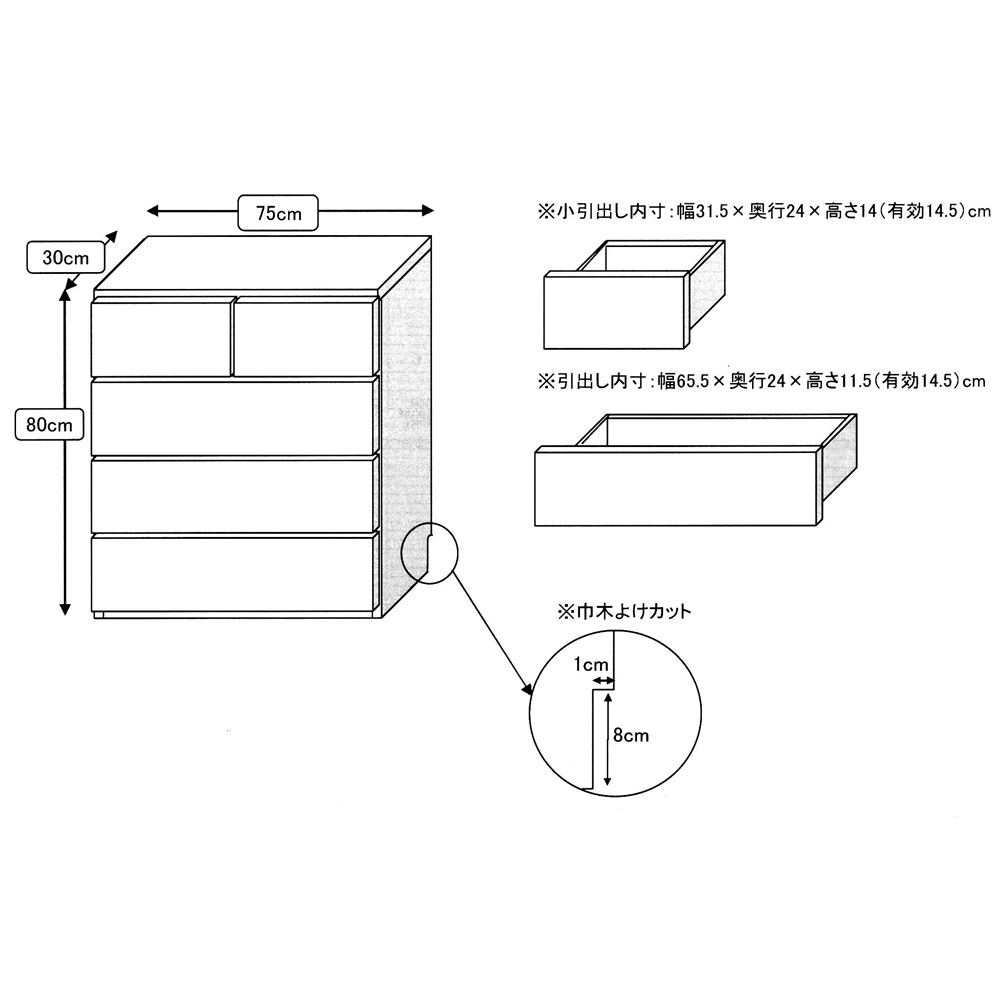 75cm

30cm

80cm

※小引出し内寸：幅31.5×奥行24×高さ14（有効14.5）cm

※引出し内寸：幅65.5×奥行24×高さ11.5（有効14.5）cm

※巾木よけカット

1cm

8cm