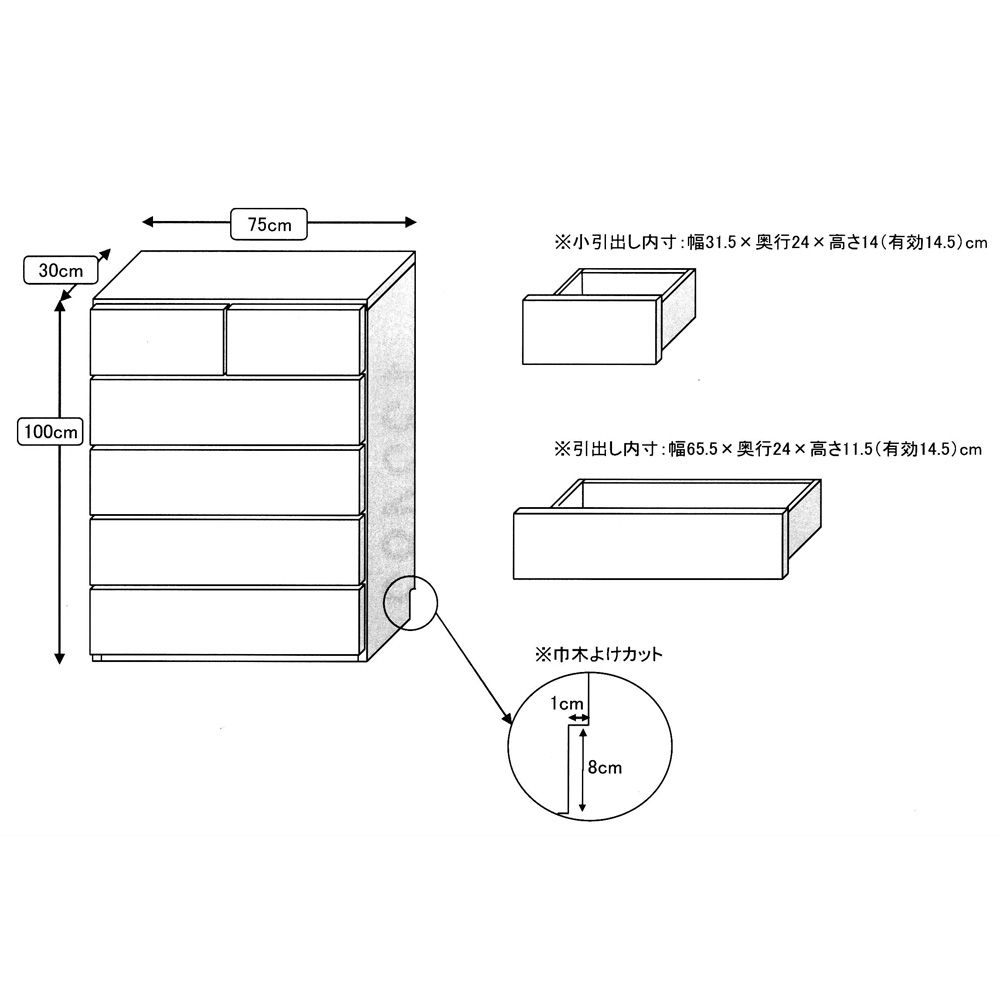 75cm

30cm

100cm

※小引出し内寸：幅31.5×奥行24×高さ14（有効14.5）cm

※引出し内寸：幅65.5×奥行24×高さ11.5（有効14.5）cm

※巾木よけカット

1cm

8cm