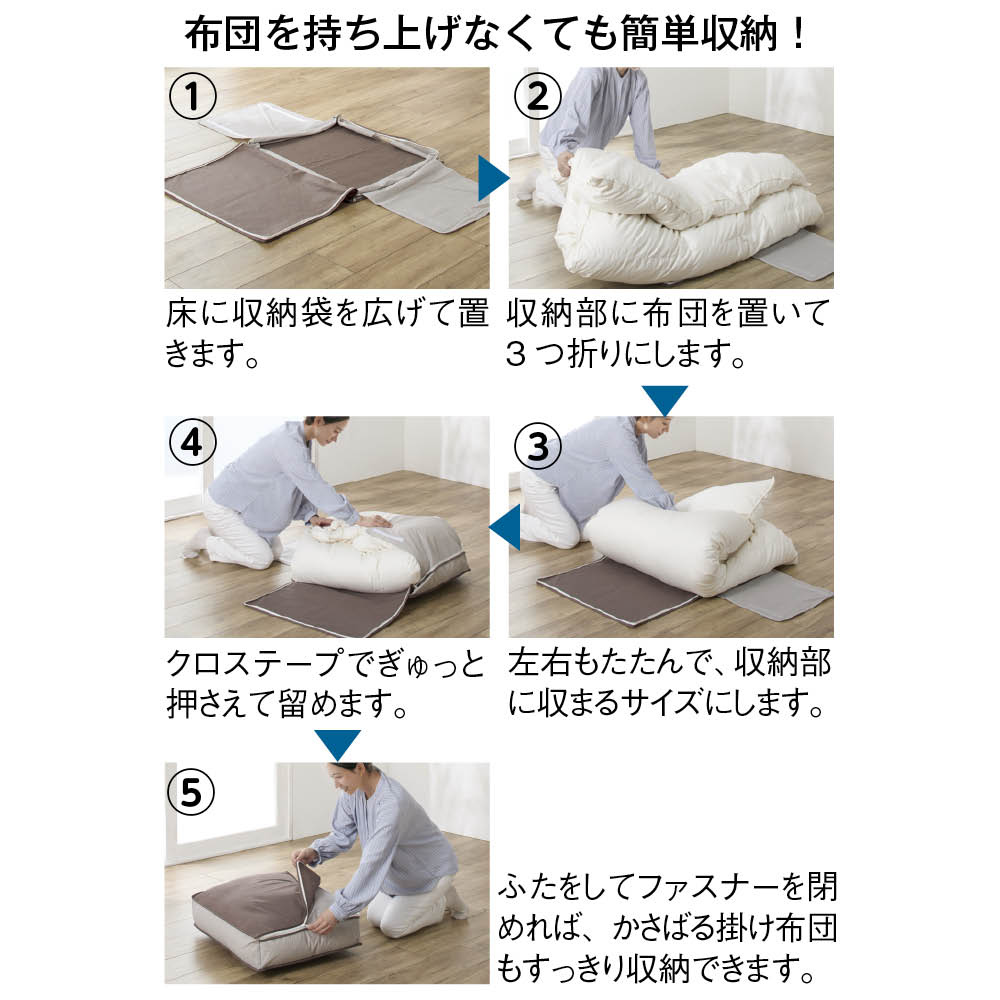 布団を持ち上げなくても簡単収納！

①
床に収納袋を広げて置きます。

②
収納部に布団を置いて３つ折りにします。

③
左右もたたんで、収納部に収まるサイズにします。

④
クロステープでぎゅっと押さえて留めます。

⑤
ふたをしてファスナーを閉めれば、かさばる掛け布団もすっきり収納できます。