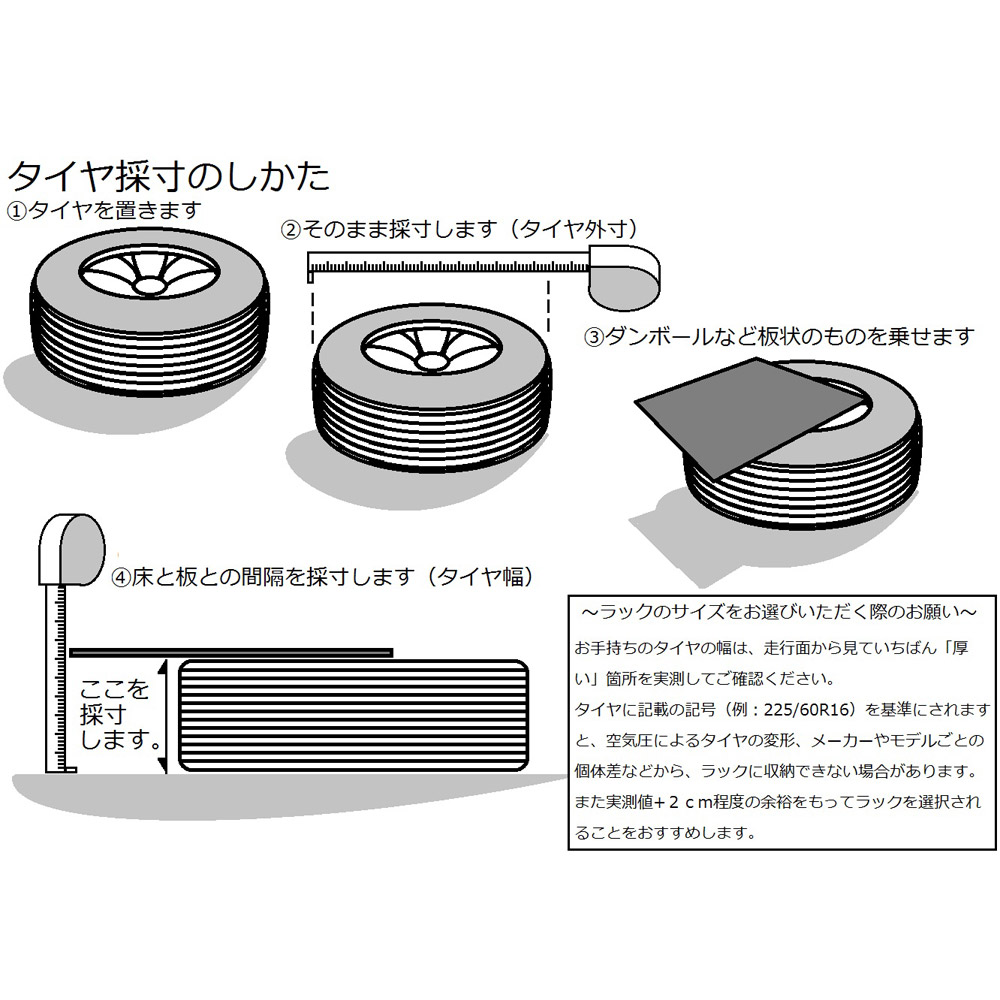 タイヤ採寸のしかた

①タイヤを置きます

②そのまま採寸します（タイヤ外寸）

③ダンボールなど板状のものを乗せます

④床と板との間隔を採寸します（タイヤ幅）

ここを採寸します。

～ラックのサイズをお選びいただく際のお願い～

お手持ちのタイヤの幅は、走行面から見ていちばん「厚い」箇所を実測してご確認ください。
タイヤに記載の記号（例：225/60R16）を基準にされますと、空気圧によるタイヤの変形、メーカーやモデルごとの個体差などから、ラックに収納できない場合があります。
また実測値＋２ｃｍ程度の余裕をもってラックを選択されることをおすすめします。