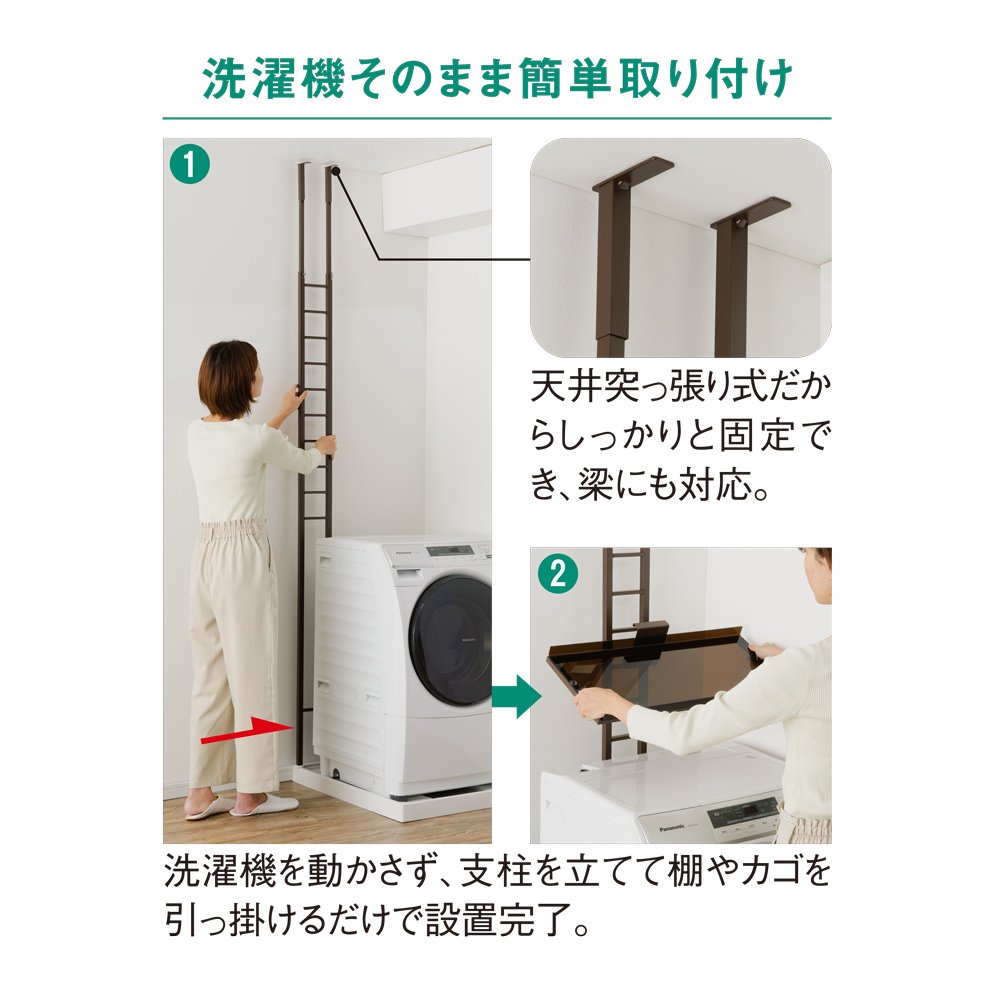 洗濯機そのまま簡単取り付け

1

天井突っ張り式だからしっかりと固定でき、梁にも対応。

Panasonic

2

Panasonic

洗濯機を動かさず、支柱を立てて棚やカゴを引っ掛けるだけで設置完了。