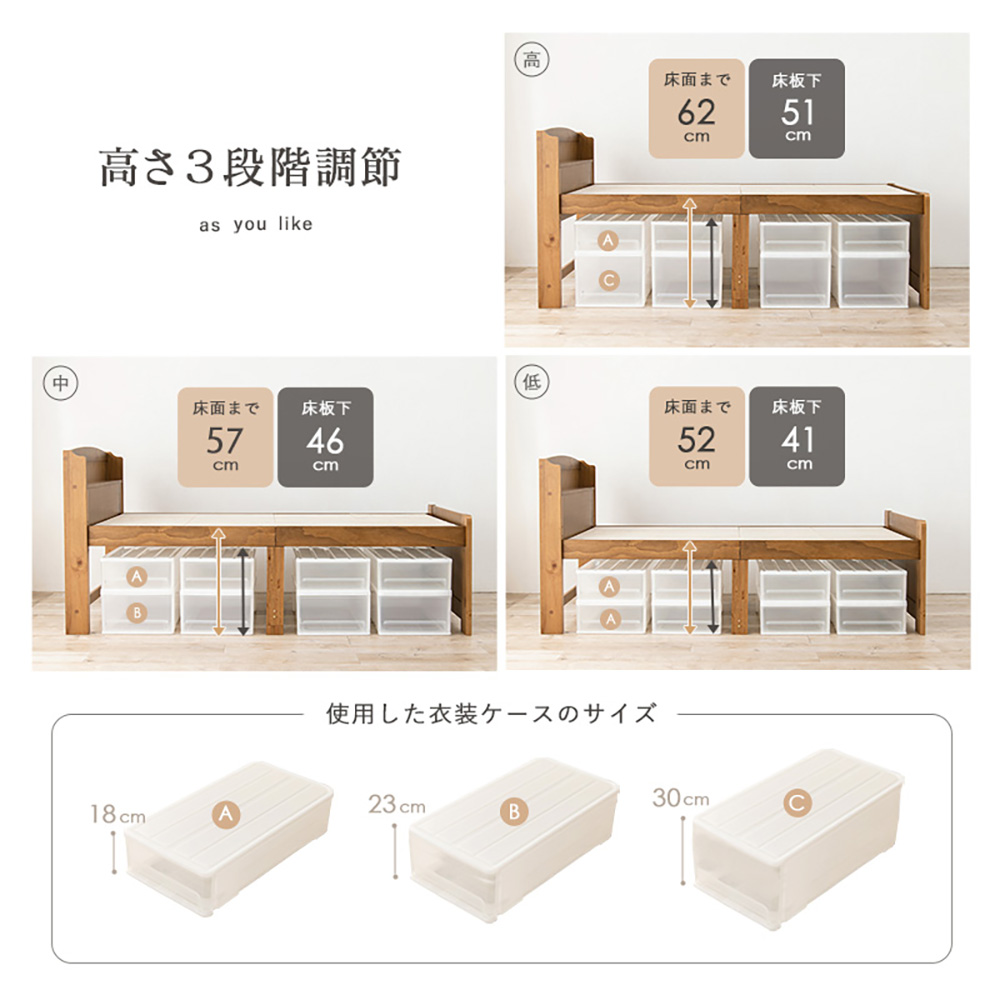 高さ３段階調節

as you like

高

床面まで
62
cm

床板下
51
cm

A
C

中

床面まで
57
cm

床板下
46
cm

A
B

低

床面まで
52
cm

床板下
41
cm

A
A

使用した衣装ケースのサイズ

18cm
A

23cm
B

30cm
C