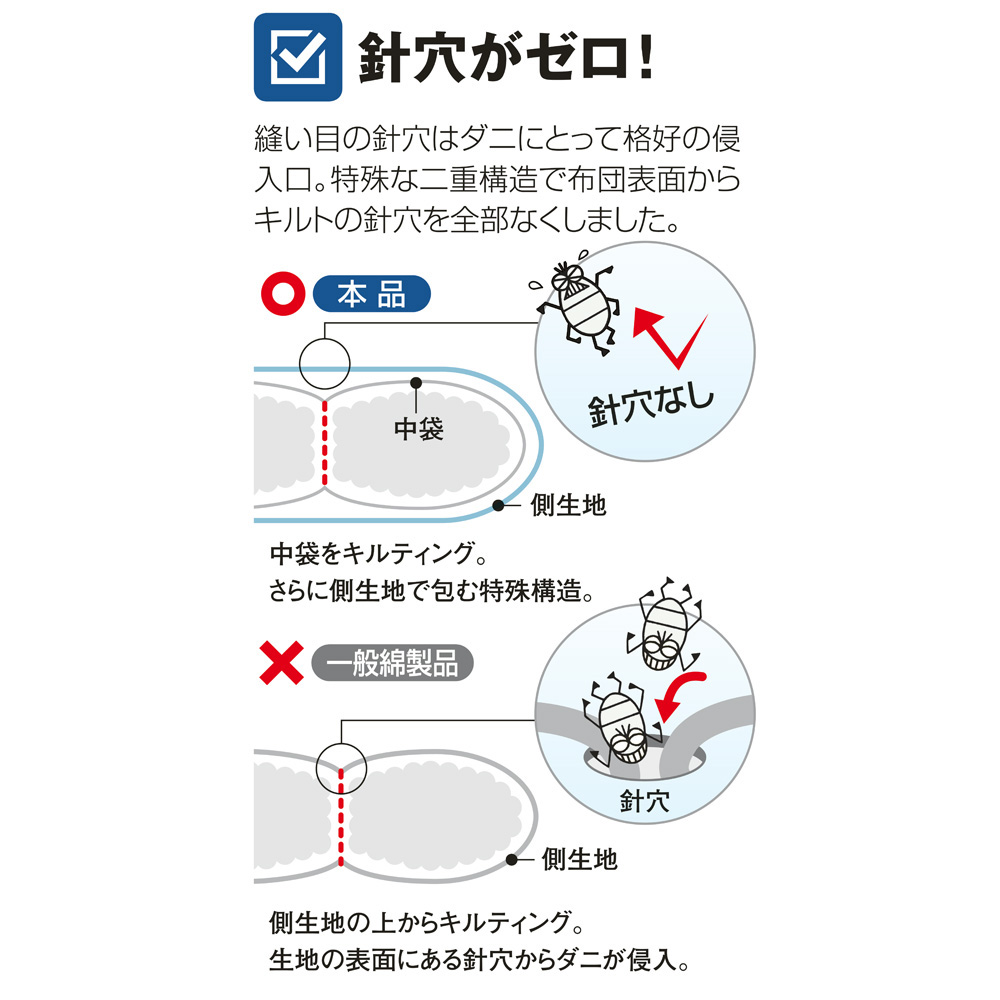 針穴がゼロ!

縫い目の針穴はダニにとって格好の侵入口。特殊な二重構造で布団表面からキルトの針穴を全部なくしました。

本品

針穴なし

中袋

側生地

中袋をキルティング。
さらに側生地で包む特殊構造。

一般綿製品

針穴

側生地

側生地の上からキルティング。
生地の表面にある針穴からダニが侵入。