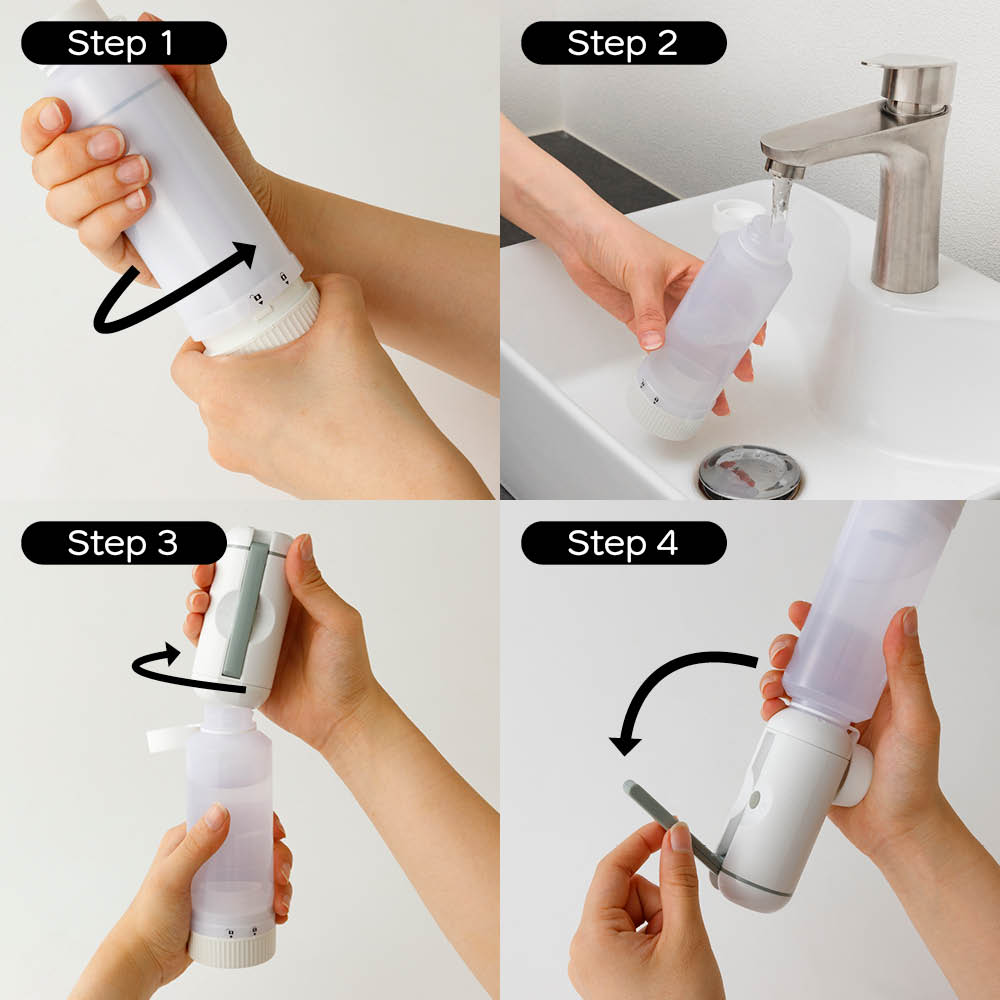 Step 1

Step 2

Step 3

Step 4