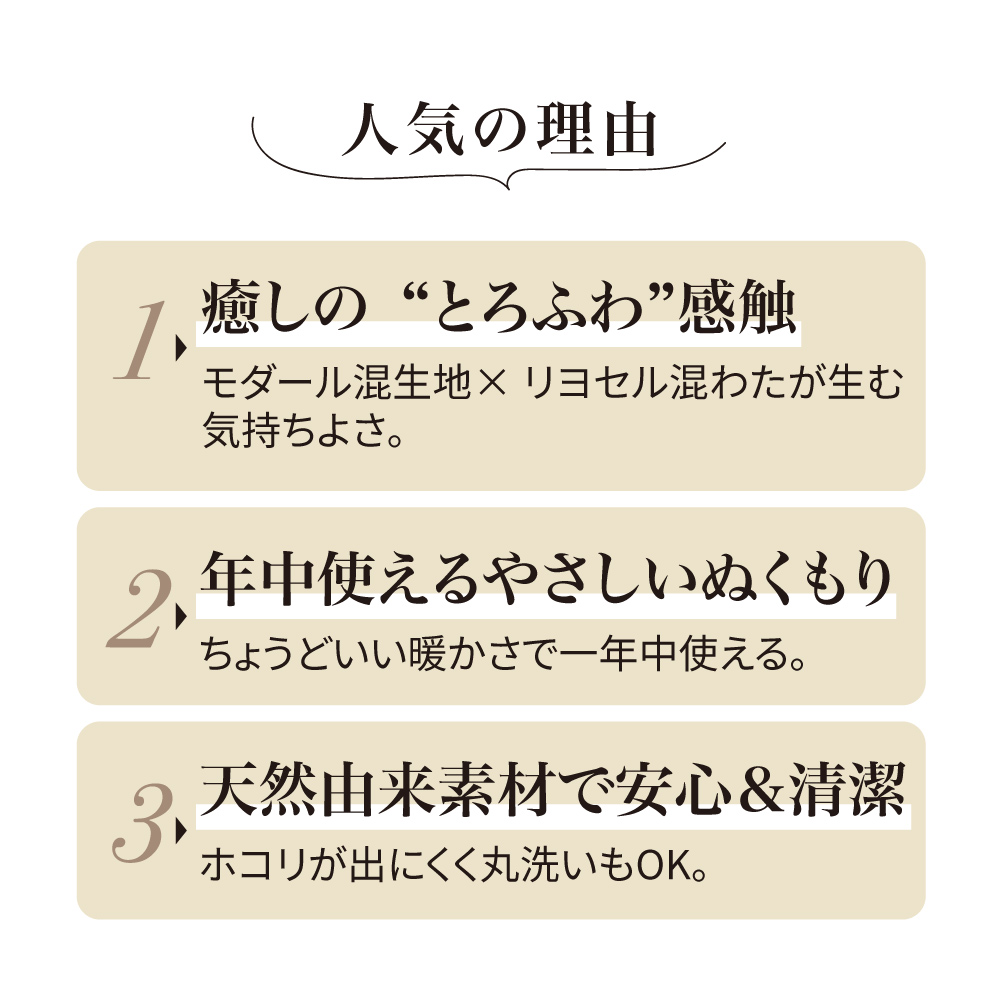 人気の理由

1 癒しの“とろふわ”感触

モダール混生地×リヨセル混わたが生む気持ちよさ。

2 年中使えるやさしいぬくもり

ちょうどいい暖かさで一年中使える。

3 天然由来素材で安心&清潔

ホコリが出にくく丸洗いもOK。