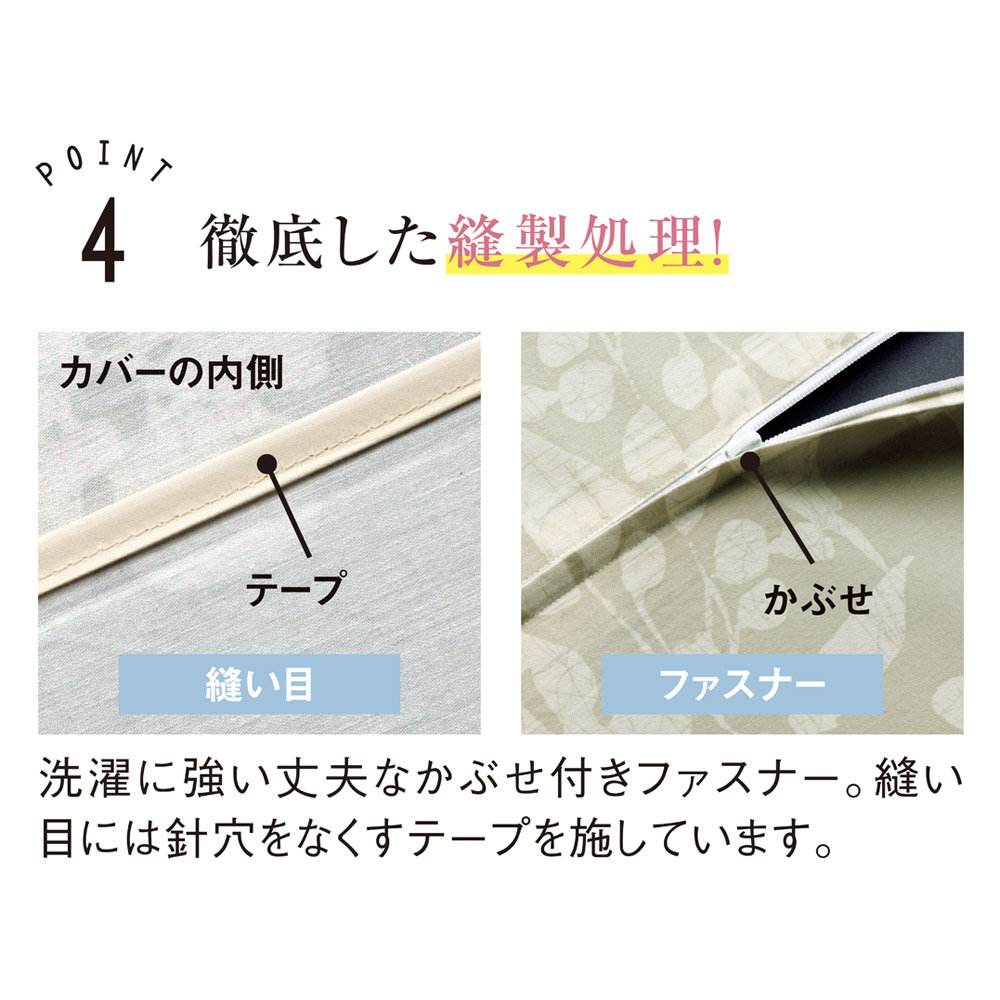 POINT
4 徹底した縫製処理!

カバーの内側

テープ

縫い目

かぶせ

ファスナー

洗濯に強い丈夫なかぶせ付きファスナー。縫い目には針穴をなくすテープを施しています。