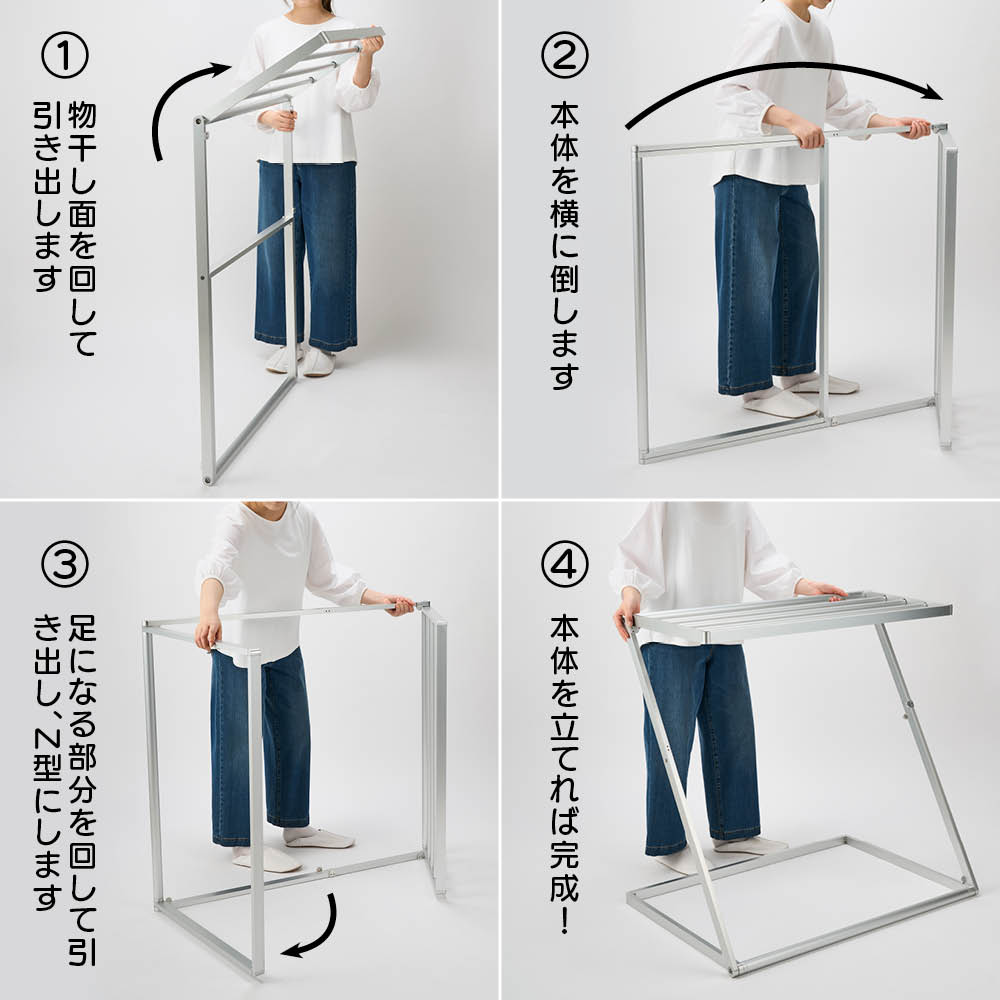 ①
物干し面を回して引き出します

②
本体を横に倒します

③
足になる部分を回して引き出し、Z型にします

④
本体を立てれば完成!