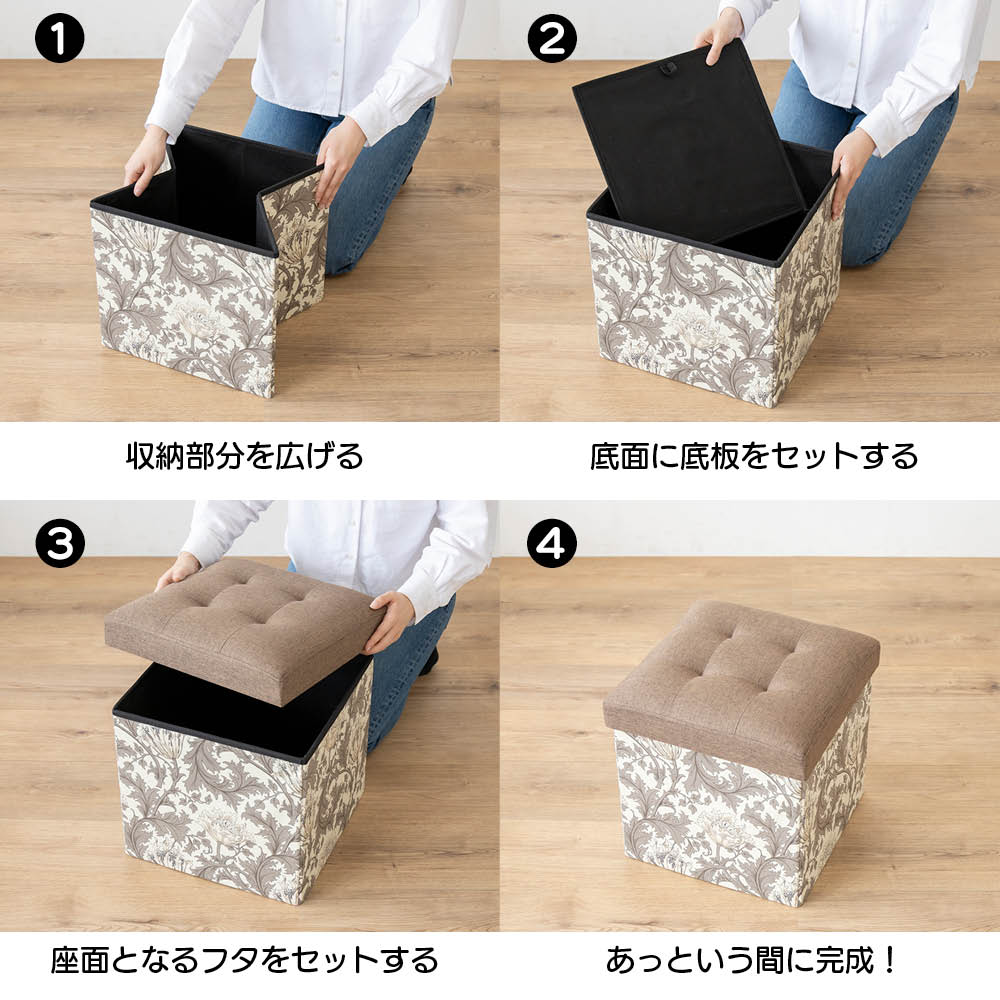 ❶
収納部分を広げる

❷
底面に底板をセットする

❸
座面となるフタをセットする

❹
あっという間に完成！