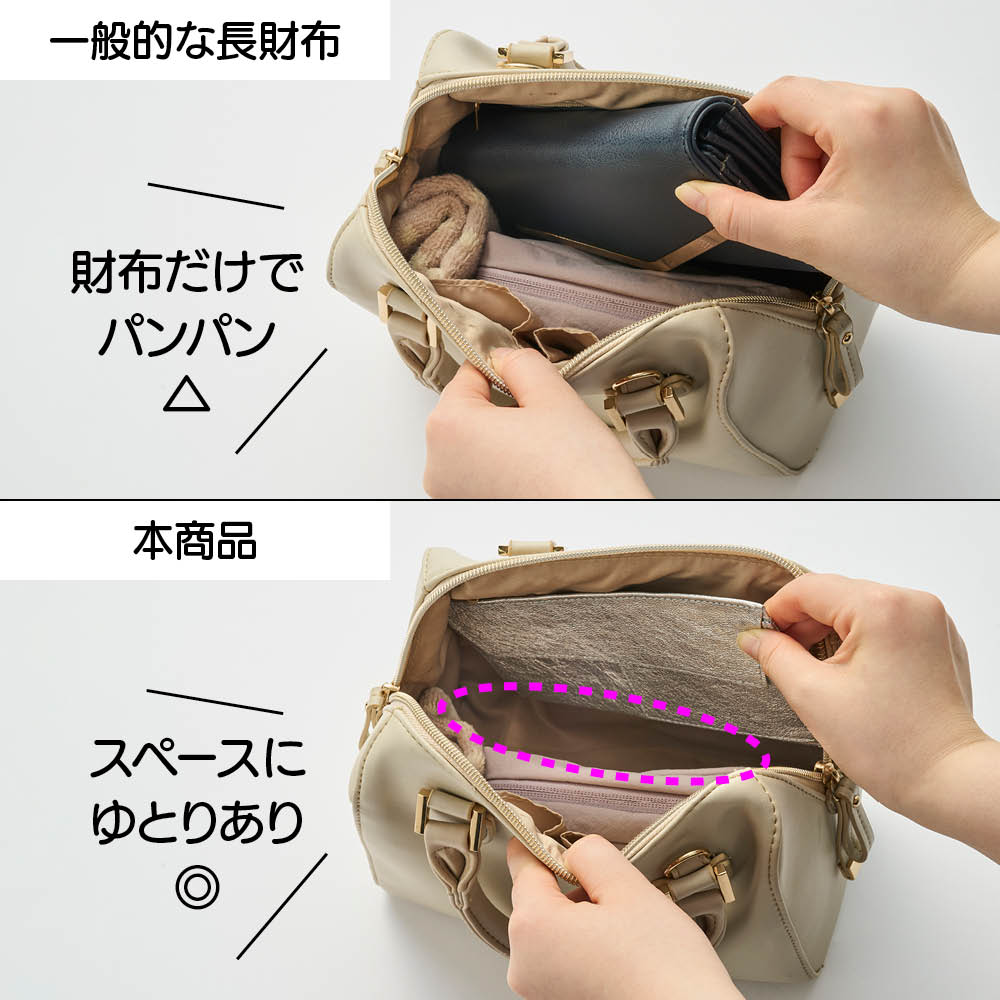 一般的な長財布

財布だけで
パンパン
△

本商品

スペースに
ゆとりあり
◎