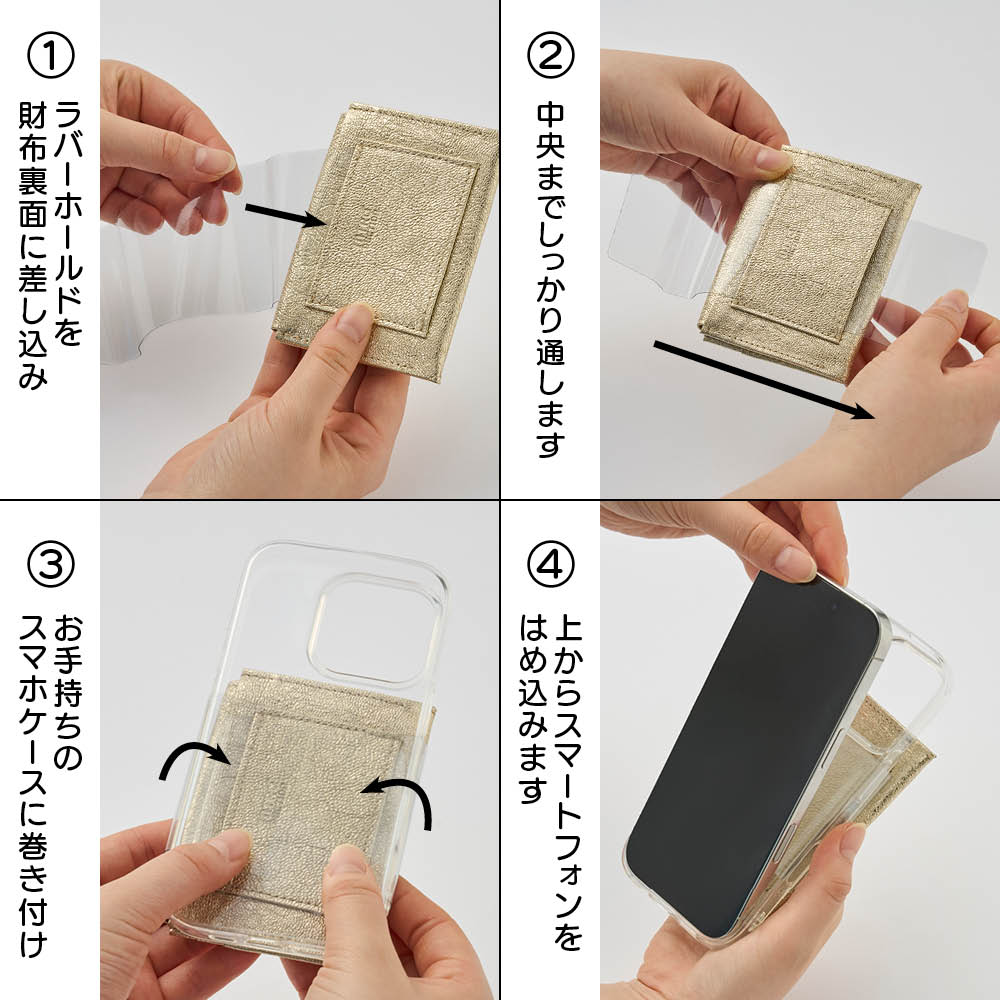 ①
ラバーホールドを
財布裏面に差し込み

②
中央までしっかり通します

③
お手持ちの
スマホケースに巻き付け

④
上からスマートフォンを
はめ込みます