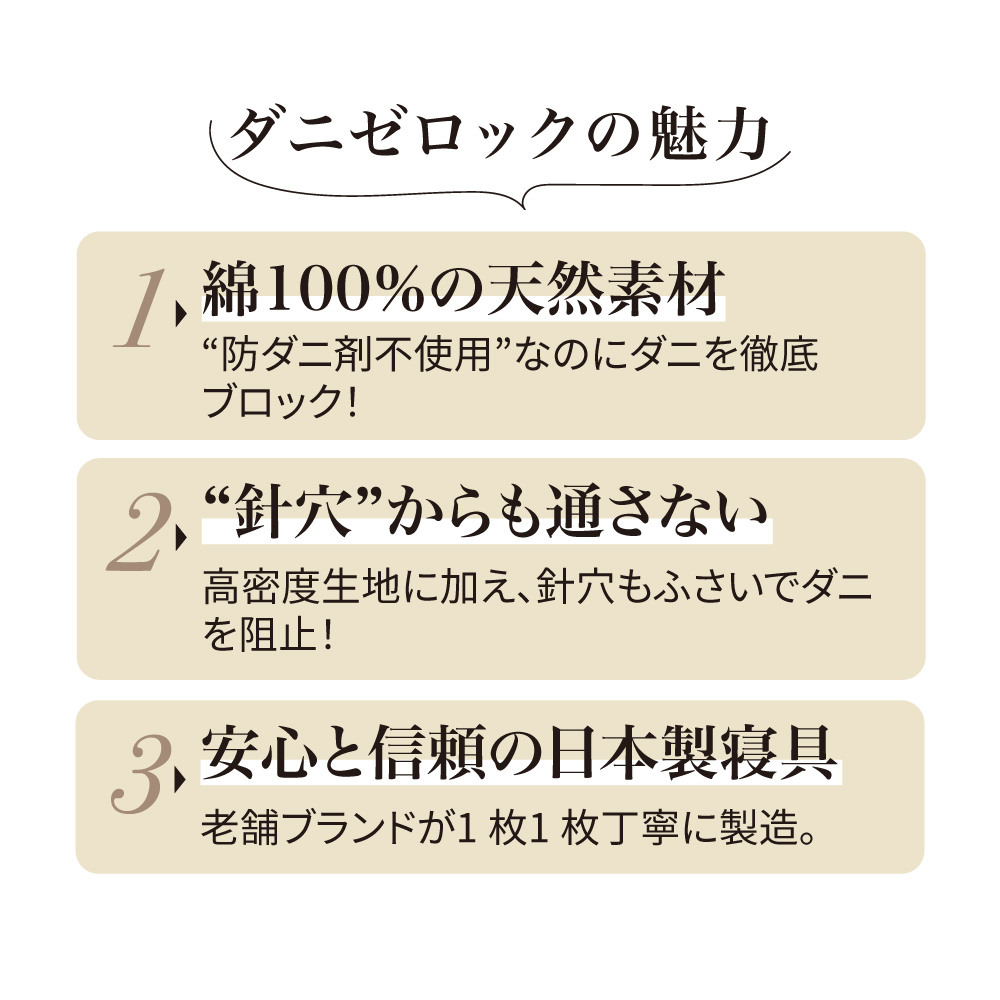 ダニゼロックの魅力

1 綿100%の天然素材

“防ダニ剤不使用”なのにダニを徹底ブロック!

2 “針穴”からも通さない

高密度生地に加え、針穴もふさいでダニを阻止!

3 安心と信頼の日本製寝具

老舗ブランドが1枚1枚丁寧に製造。