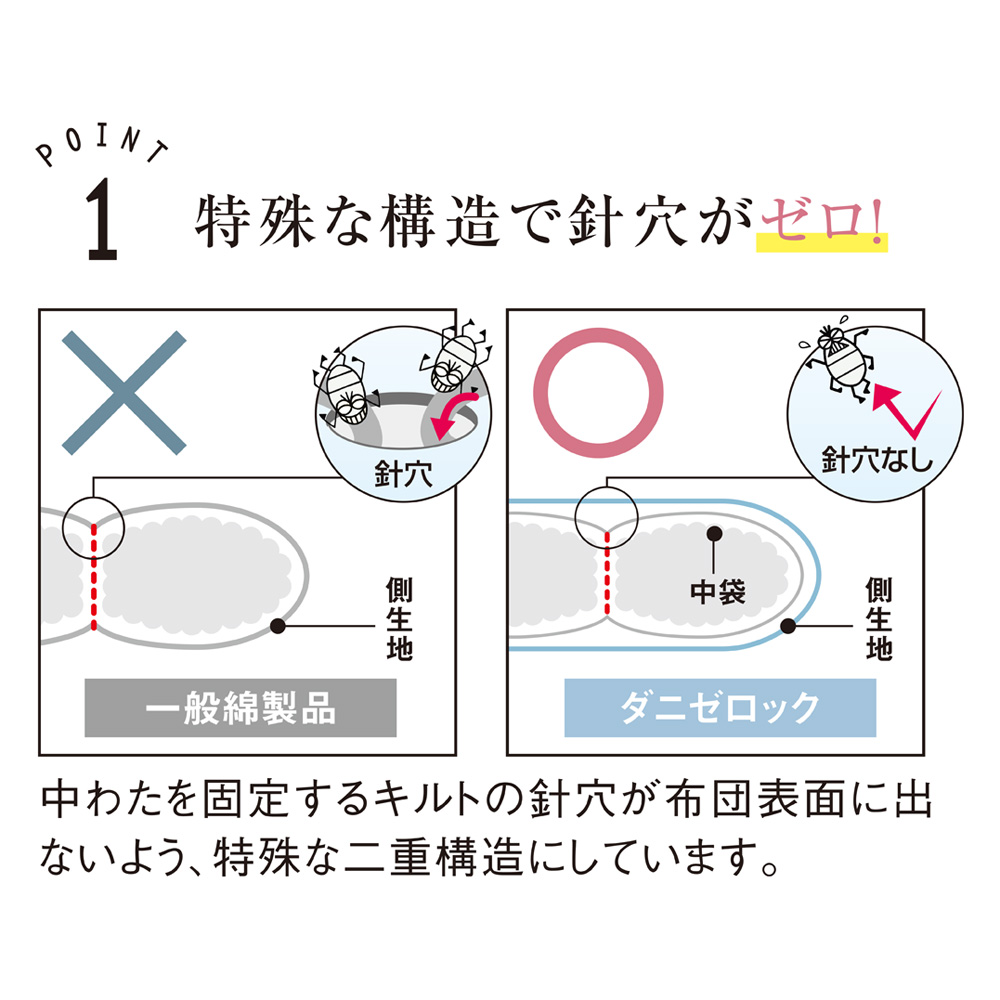 POINT
1 特殊な構造で針穴がゼロ!

針穴

側生地

一般綿製品

針穴なし

中袋

側生地

ダニゼロック

中わたを固定するキルトの針穴が布団表面に出ないよう、特殊な二重構造にしています。