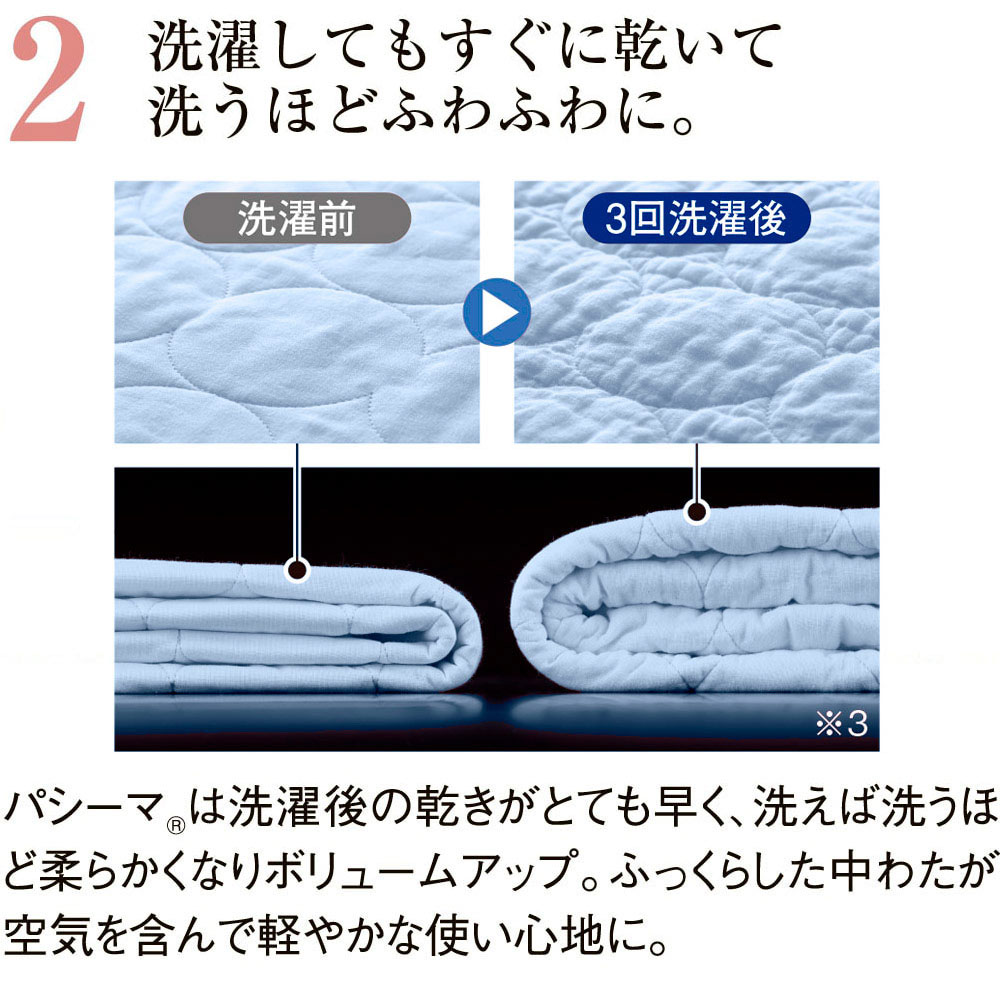 2 洗濯してもすぐに乾いて
洗うほどふわふわに。

洗濯前

3回洗濯後

※3

パシーマ®は洗濯後の乾きがとても早く、洗えば洗うほど柔らかくなりボリュームアップ。ふっくらした中わたが空気を含んで軽やかな使い心地に。