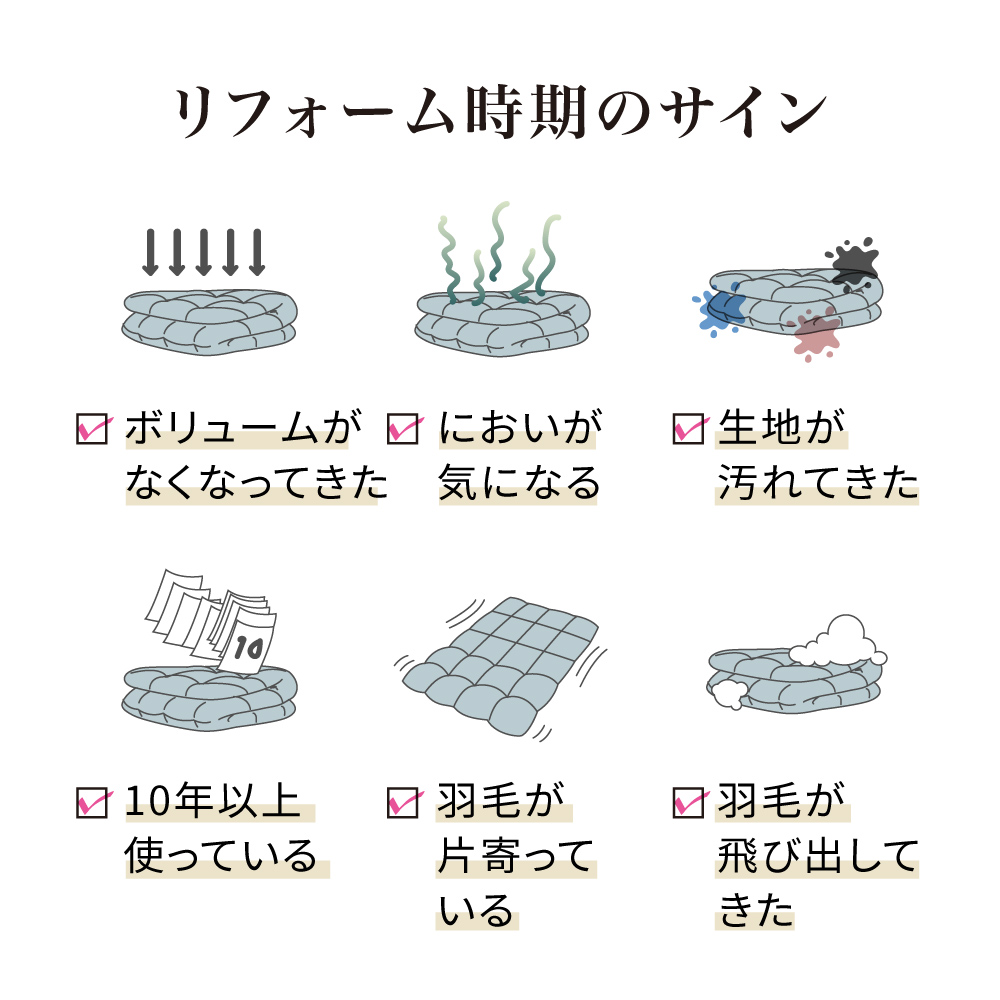 リフォーム時期のサイン

ボリュームがなくなってきた

においが気になる

生地が汚れてきた

10

10年以上使っている

羽毛が片寄っている

羽毛が飛び出してきた