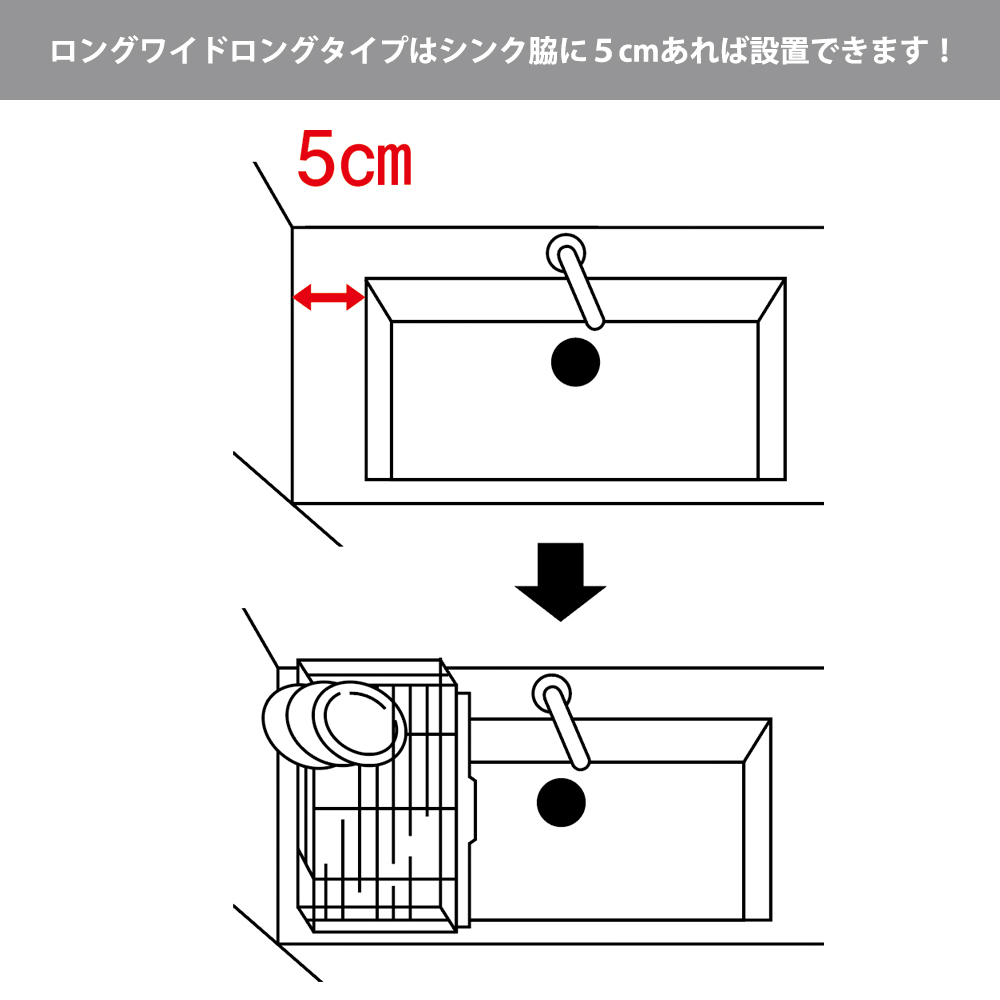 ロングワイドロングタイプはシンク脇に５cmあれば設置できます！

5cm