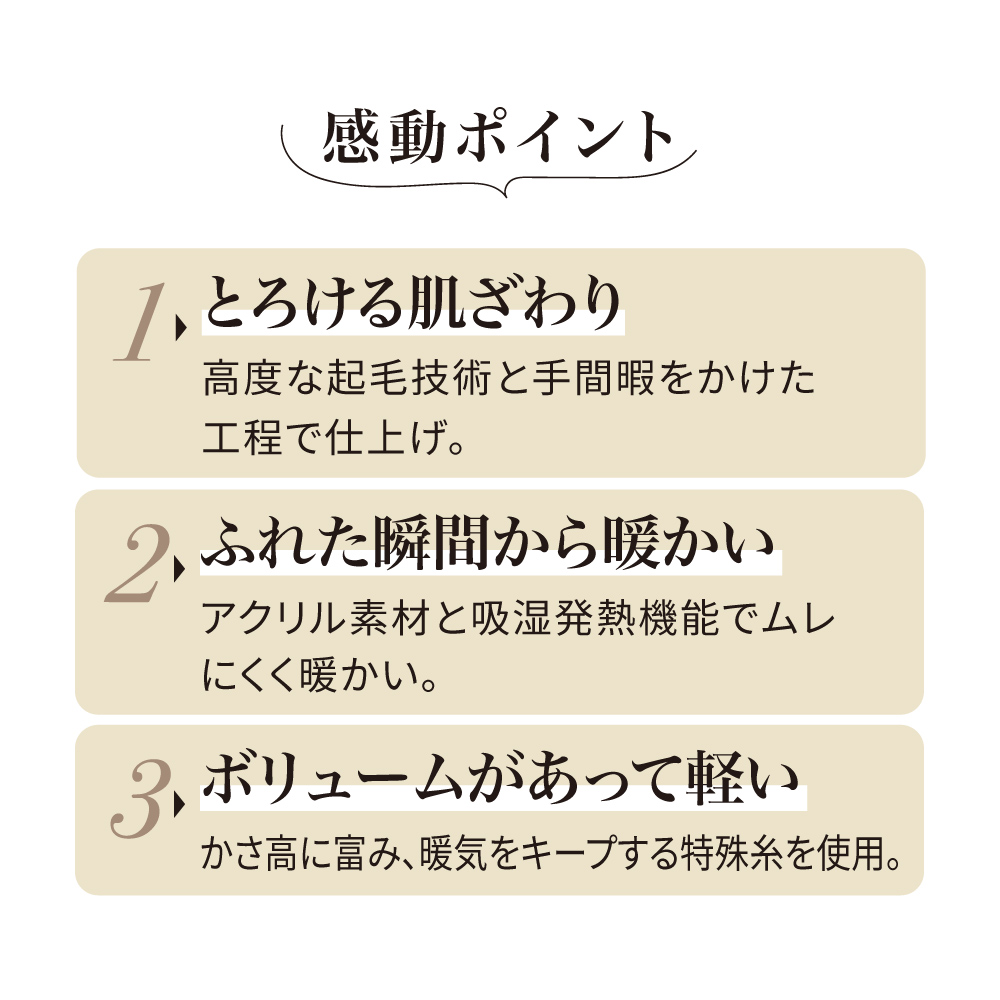 感動ポイント

1 とろける肌ざわり

高度な起毛技術と手間暇をかけた工程で仕上げ。

2 ふれた瞬間から暖かい

アクリル素材と吸湿発熱機能でムレにくく暖かい。

3 ボリュームがあって軽い

かさ高に富み、暖気をキープする特殊糸を使用。