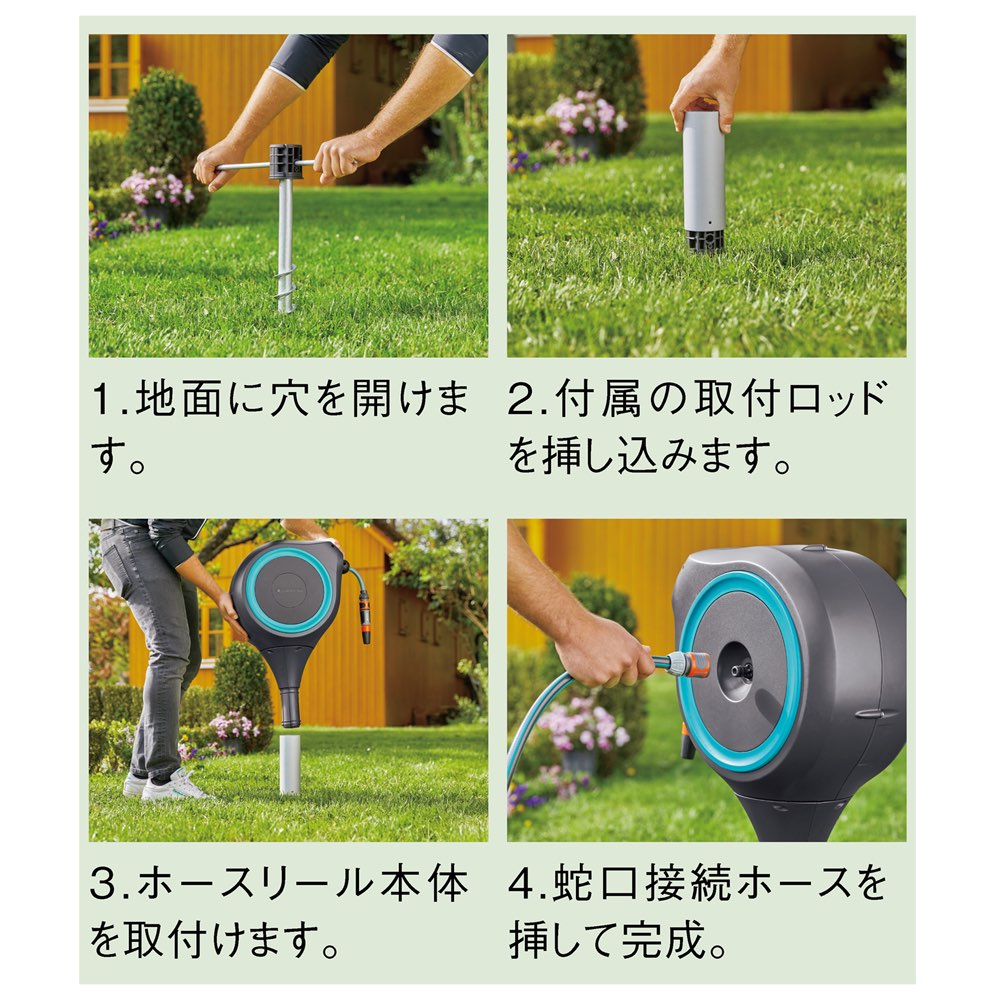 1.地面に穴を開けます。

2.付属の取付ロッドを挿し込みます。

3.ホースリール本体を取付けます。

4.蛇口接続ホースを挿して完成。