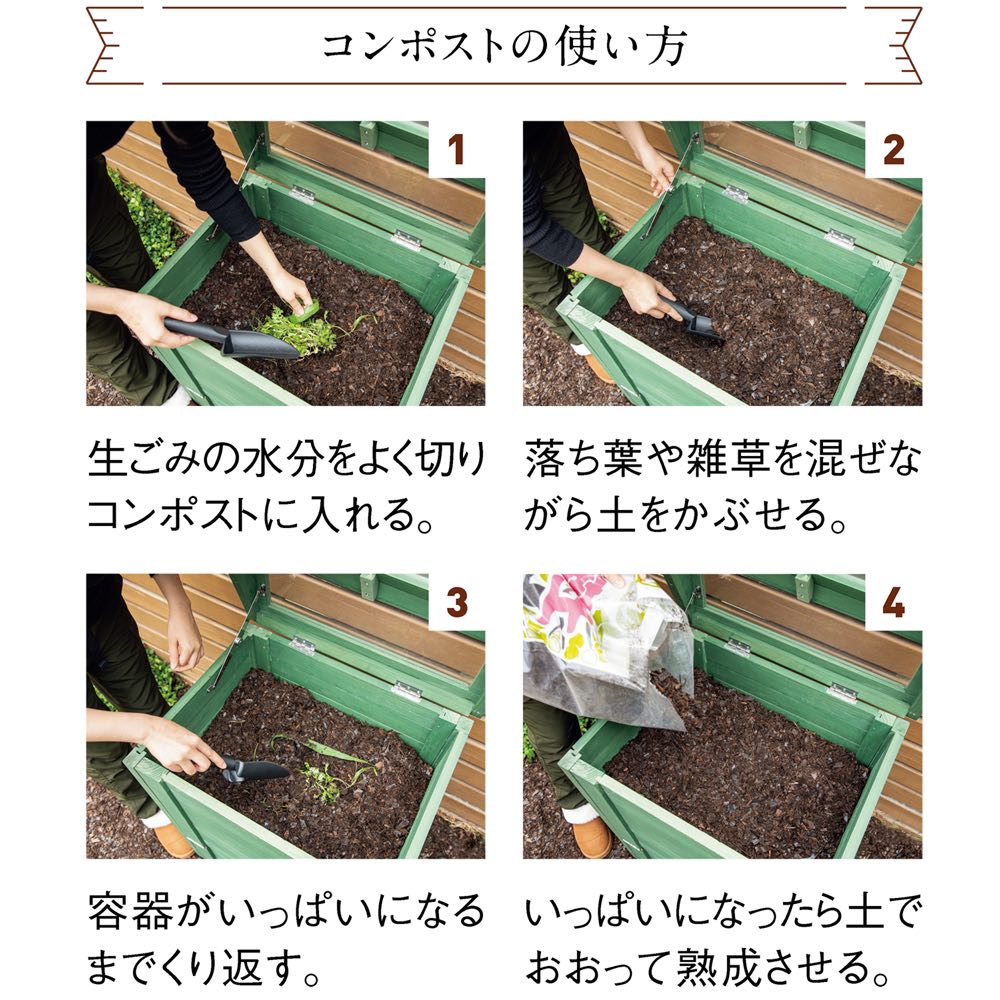 コンポストの使い方

1

生ごみの水分をよく切りコンポストに入れる。

2

落ち葉や雑草を混ぜながら土をかぶせる。

3

容器がいっぱいになるまでくり返す。

4

いっぱいになったら土でおおって熟成させる。