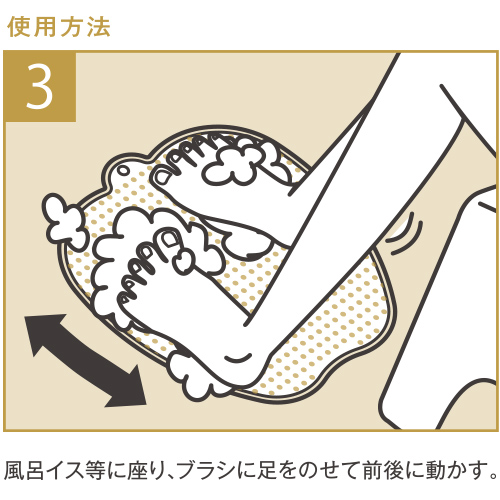 使用方法

3

風呂イス等に座り、ブラシに足をのせて前後に動かす。