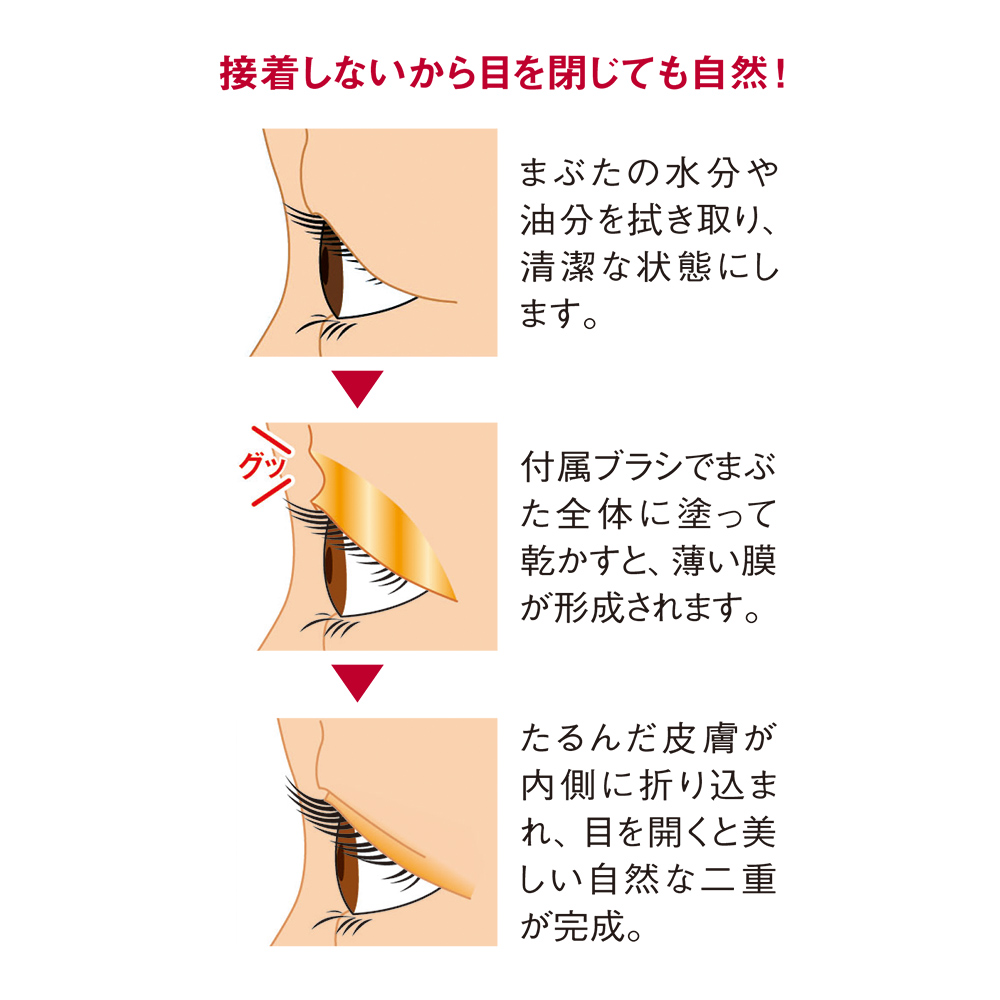 接着しないから目を閉じても自然！

まぶたの水分や油分を拭き取り、清潔な状態にします。

グッ

付属ブラシでまぶた全体に塗って乾かすと、薄い膜が形成されます。

たるんだ皮膚が内側に折り込まれ、目を開くと美しい自然な二重が完成。