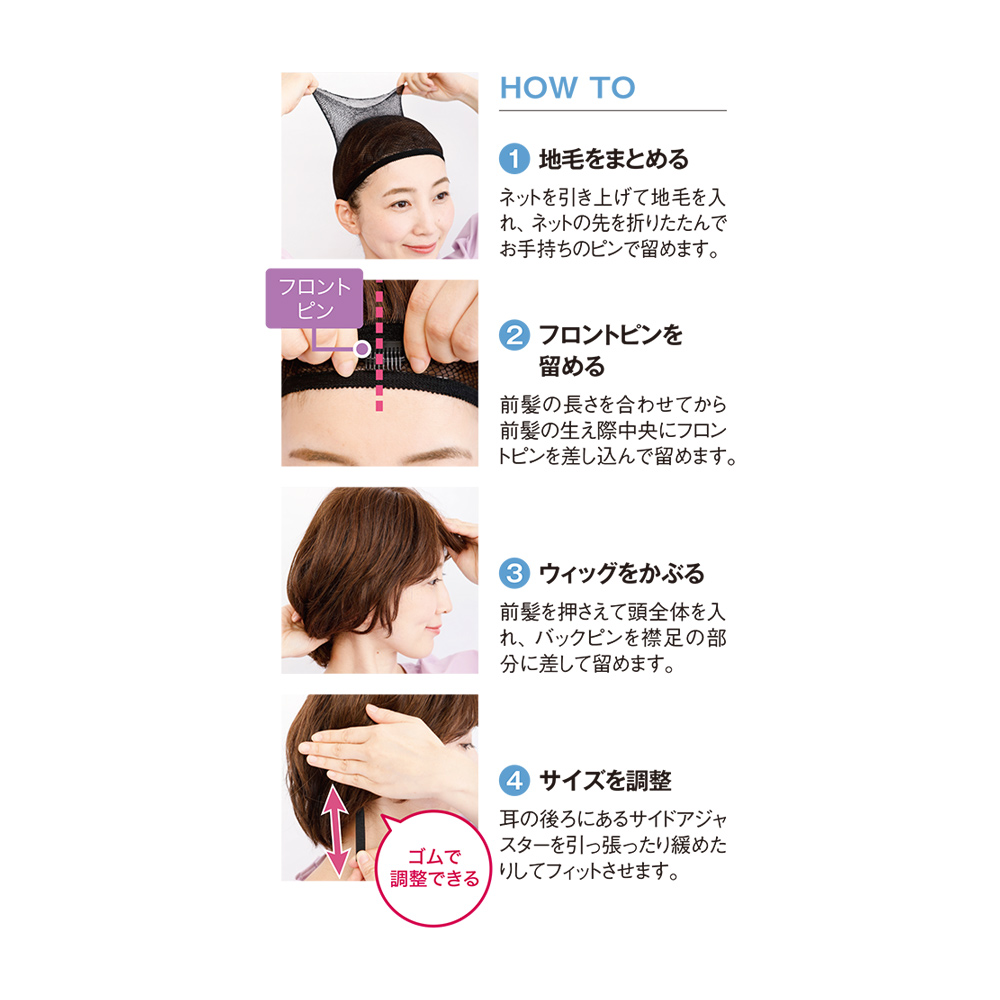 HOW TO

1 地毛をまとめる
ネットを引き上げて地毛を入れ、ネットの先を折りたたんでお手持ちのピンで留めます。

フロントピン

2 フロントピンを留める
前髪の長さを合わせてから前髪の生え際中央にフロントピンを差し込んで留めます。

3 ウィッグをかぶる
前髪を押さえて頭全体を入れ、バックピンを襟足の部分に差して留めます。

4 サイズを調整
耳の後ろにあるサイドアジャスターを引っ張ったり緩めたりしてフィットさせます。

ゴムで調整できる