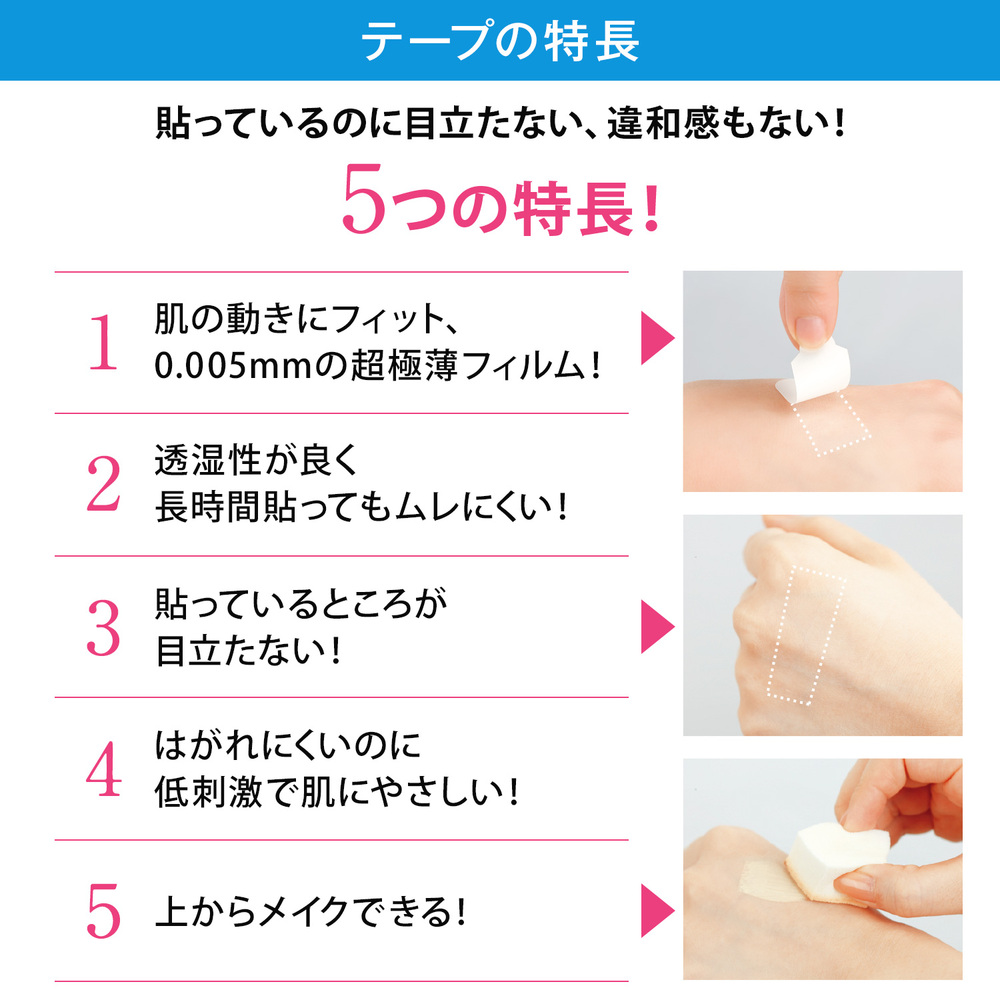 テープの特長

貼っているのに目立たない、違和感もない!

5つの特長!

1 肌の動きにフィット、0.005mmの超極薄フィルム!

2 透湿性が良く長時間貼ってもムレにくい!

3 貼っているところが目立たない!

4 はがれにくいのに低刺激で肌にやさしい!

5 上からメイクできる!