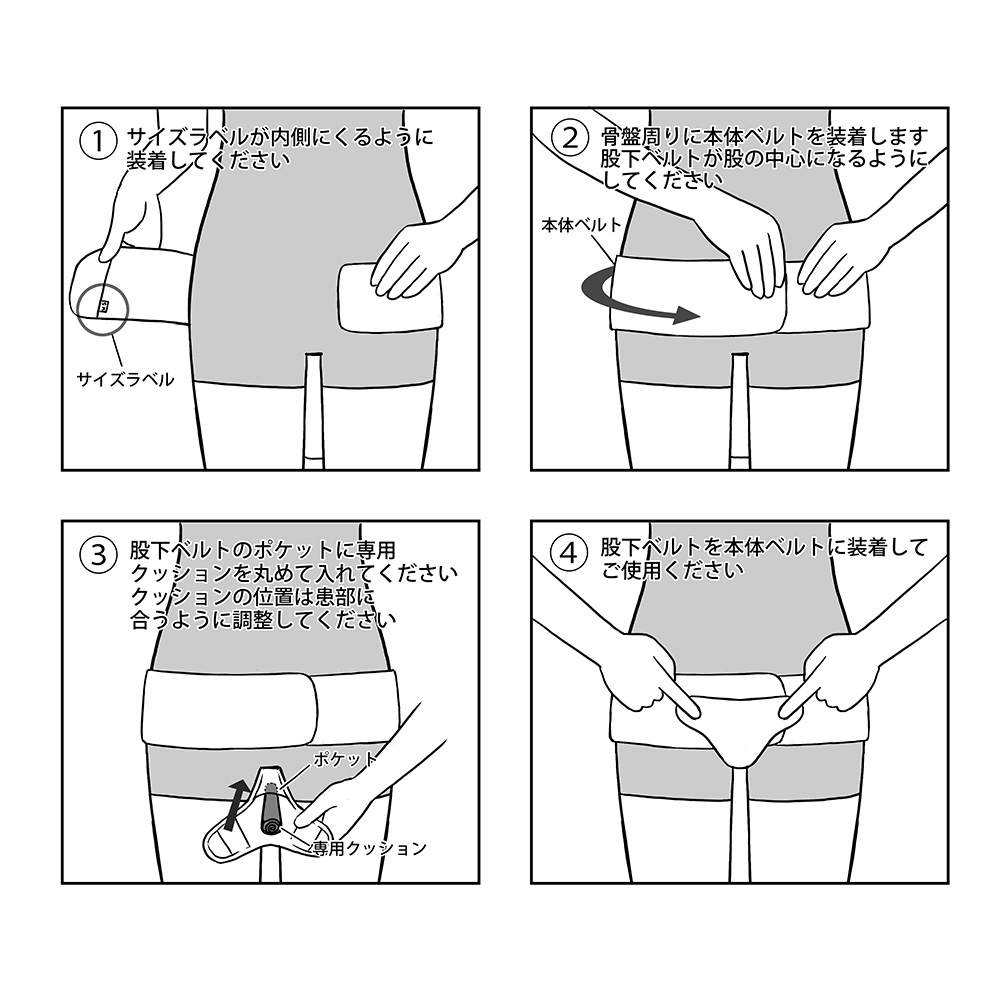 ① サイズラベルが内側にくるように装着してください

サイズラベル

② 骨盤周りに本体ベルトを装着します
股下ベルトが股の中心になるようにしてください

本体ベルト

③ 股下ベルトのポケットに専用クッションを丸めて入れてください
クッションの位置は患部に合うように調整してください

ポケット

専用クッション

④ 股下ベルトを本体ベルトに装着してご使用ください