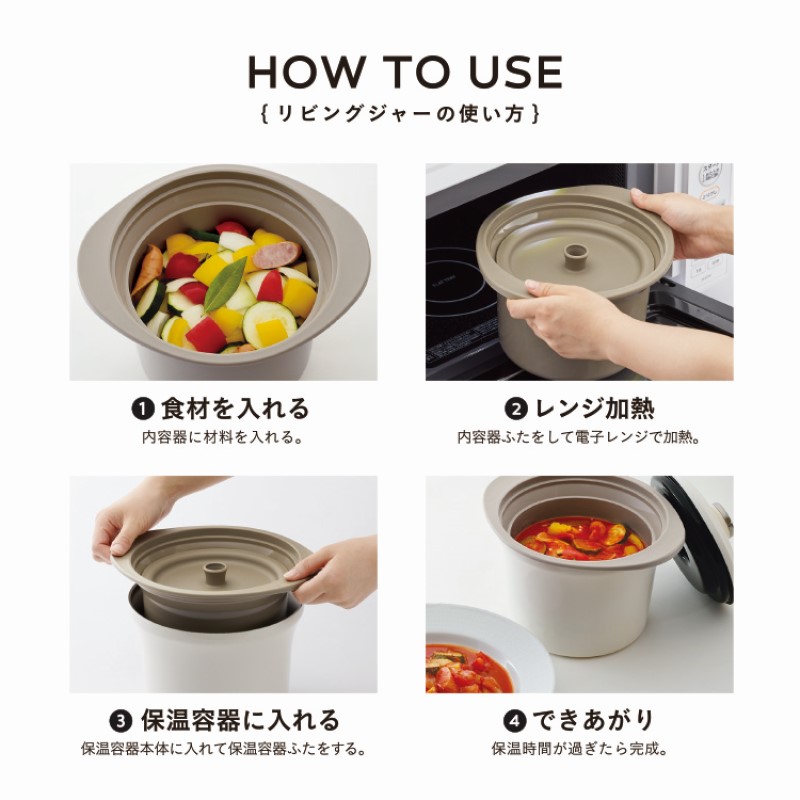 HOW TO USE
{ リビングジャーの使い方 }

❶ 食材を入れる
内容器に材料を入れる。

❷ レンジ加熱
内容器ふたをして電子レンジで加熱。

❸ 保温容器に入れる
保温容器本体に入れて保温容器ふたをする。

❹ できあがり
保温時間が過ぎたら完成。