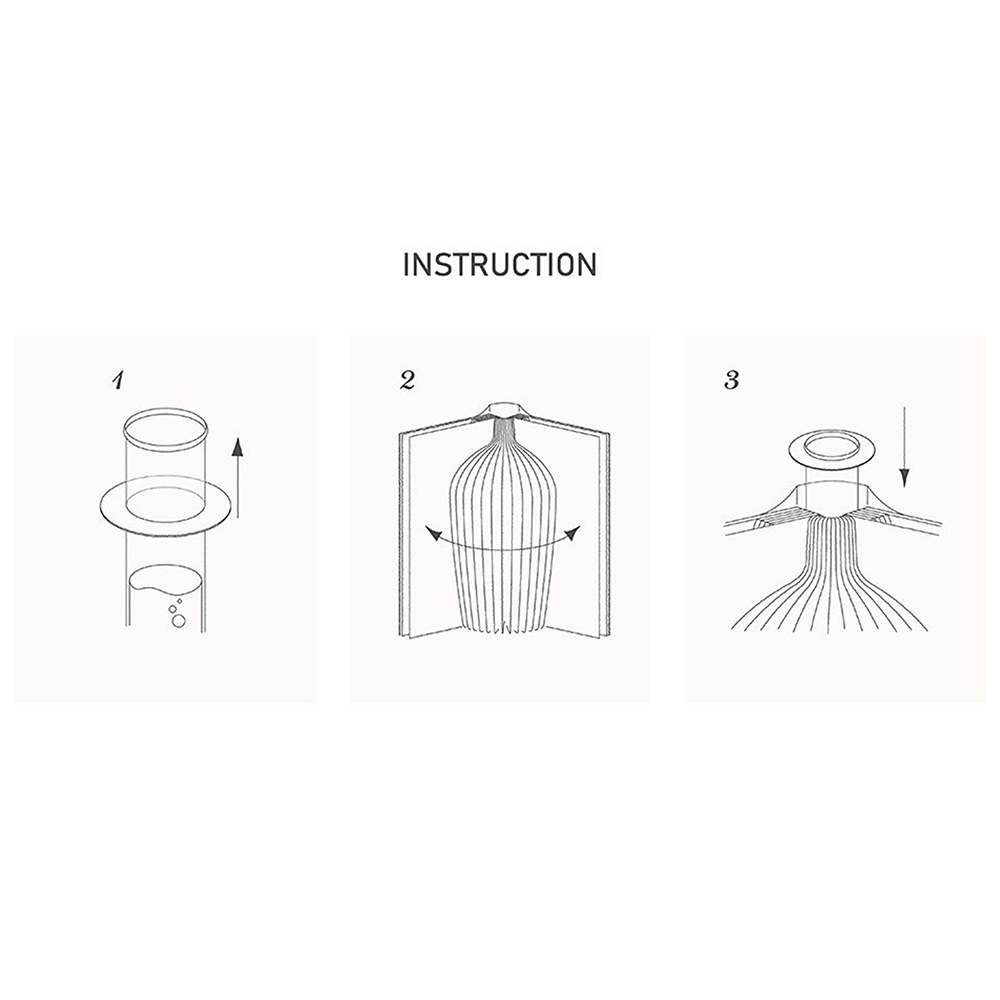 INSTRUCTION

1

2

3