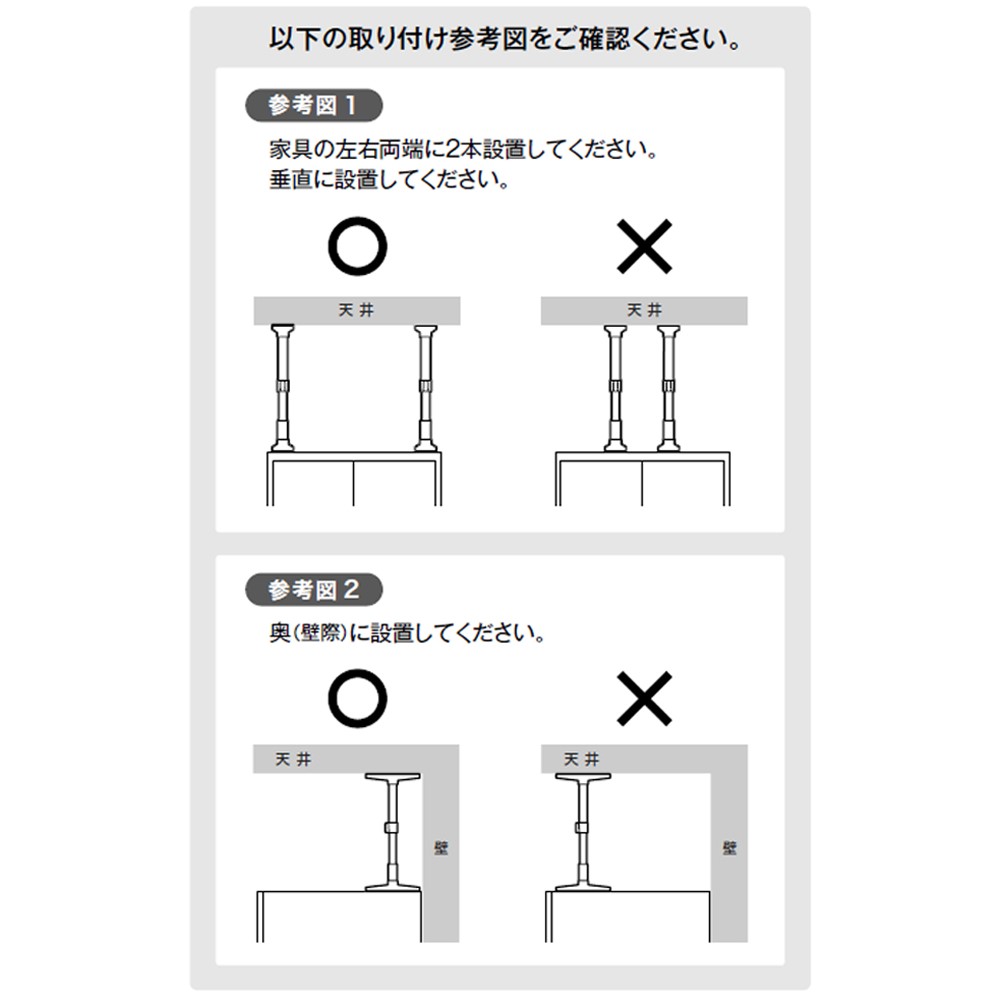 以下の取り付け参考図をご確認ください。

参考図 1

家具の左右両端に2本設置してください。
垂直に設置してください。

○

×

天井

天井

参考図 2

奥(壁際)に設置してください。

○

×

天井

壁

天井

壁