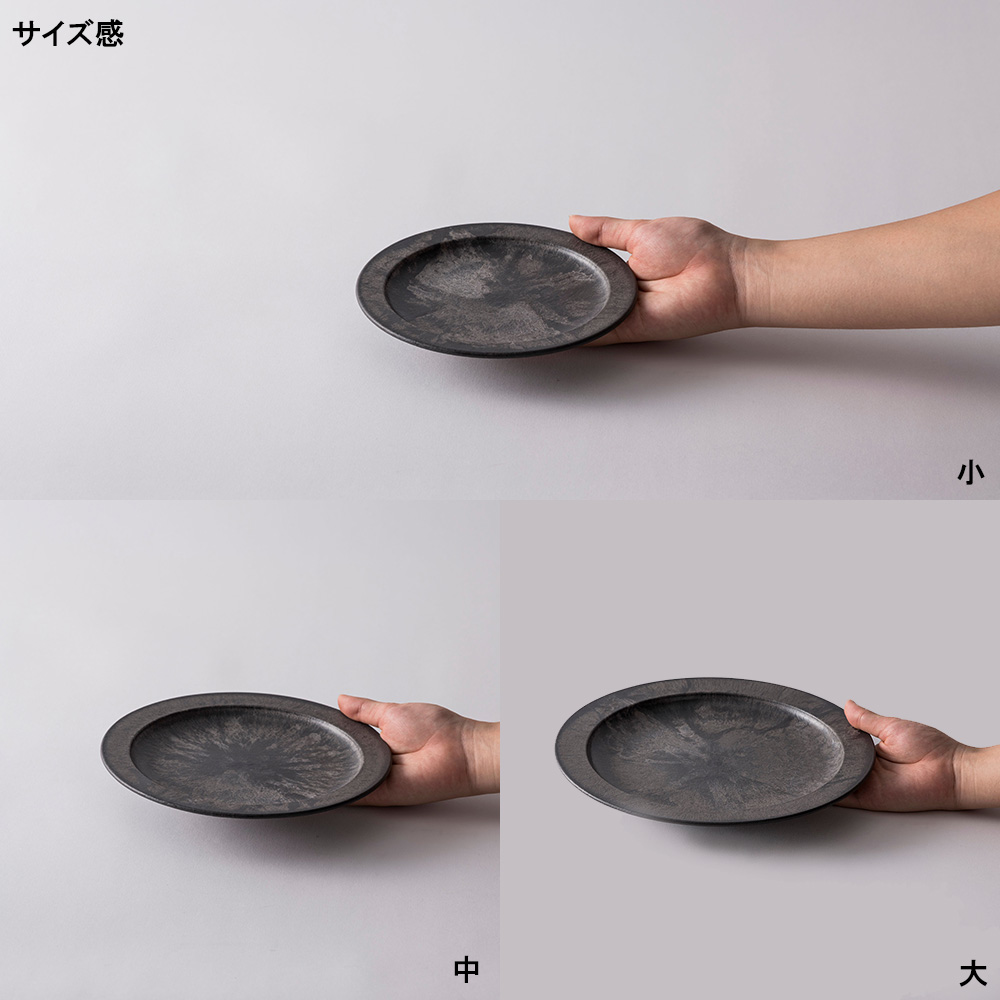 サイズ感

小

中

大