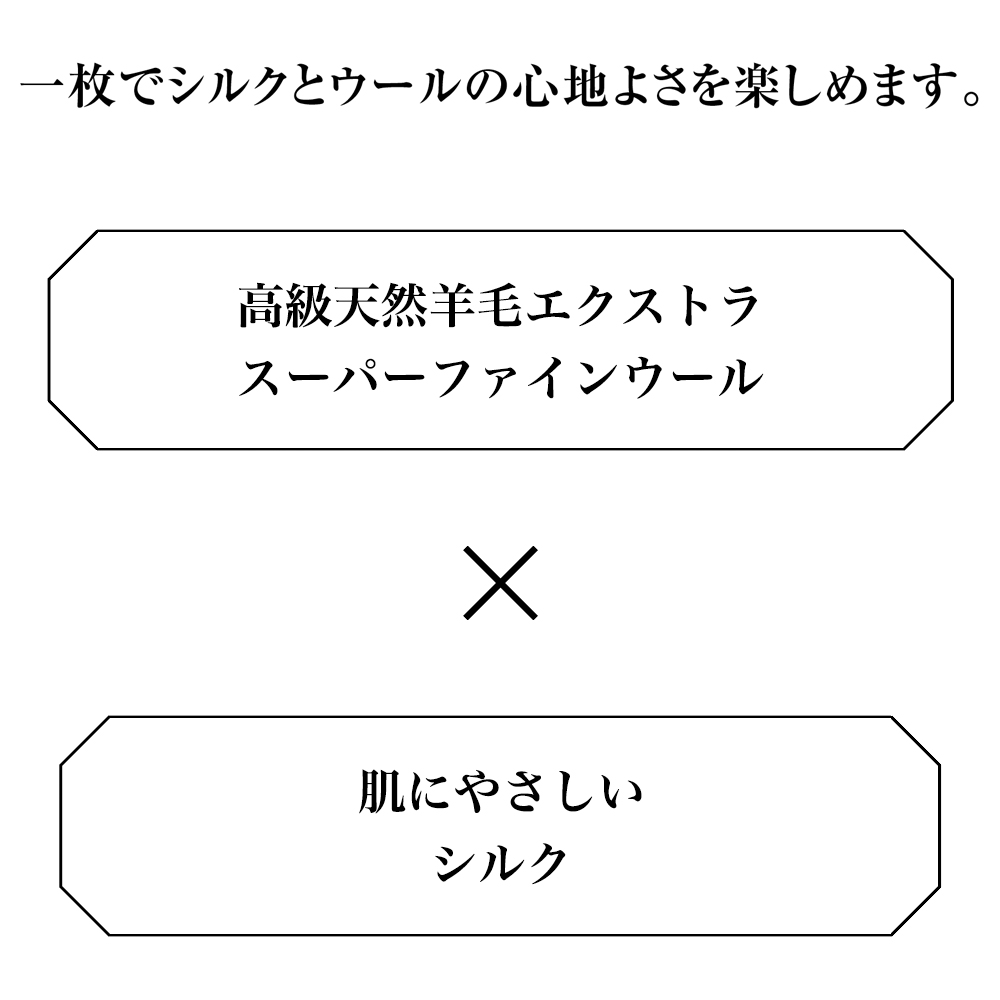 一枚でシルクとウールの心地よさを楽しめます。

高級天然羊毛エクストラ
スーパーファインウール

×

肌にやさしい
シルク