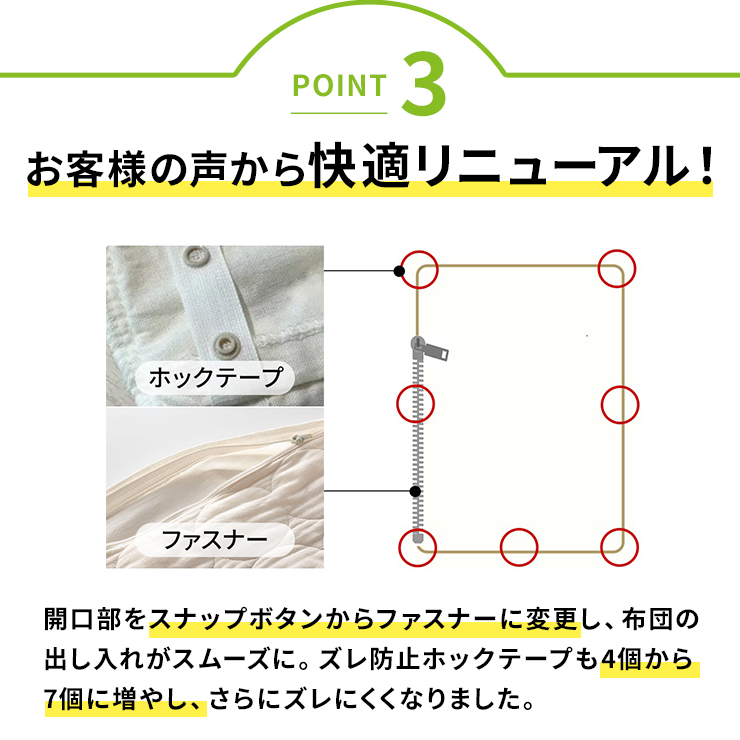 POINT 3

お客様の声から快適リニューアル！

ホックテープ

ファスナー

開口部をスナップボタンからファスナーに変更し、布団の出し入れがスムーズに。ズレ防止ホックテープも4個から7個に増やし、さらにズレにくくなりました。